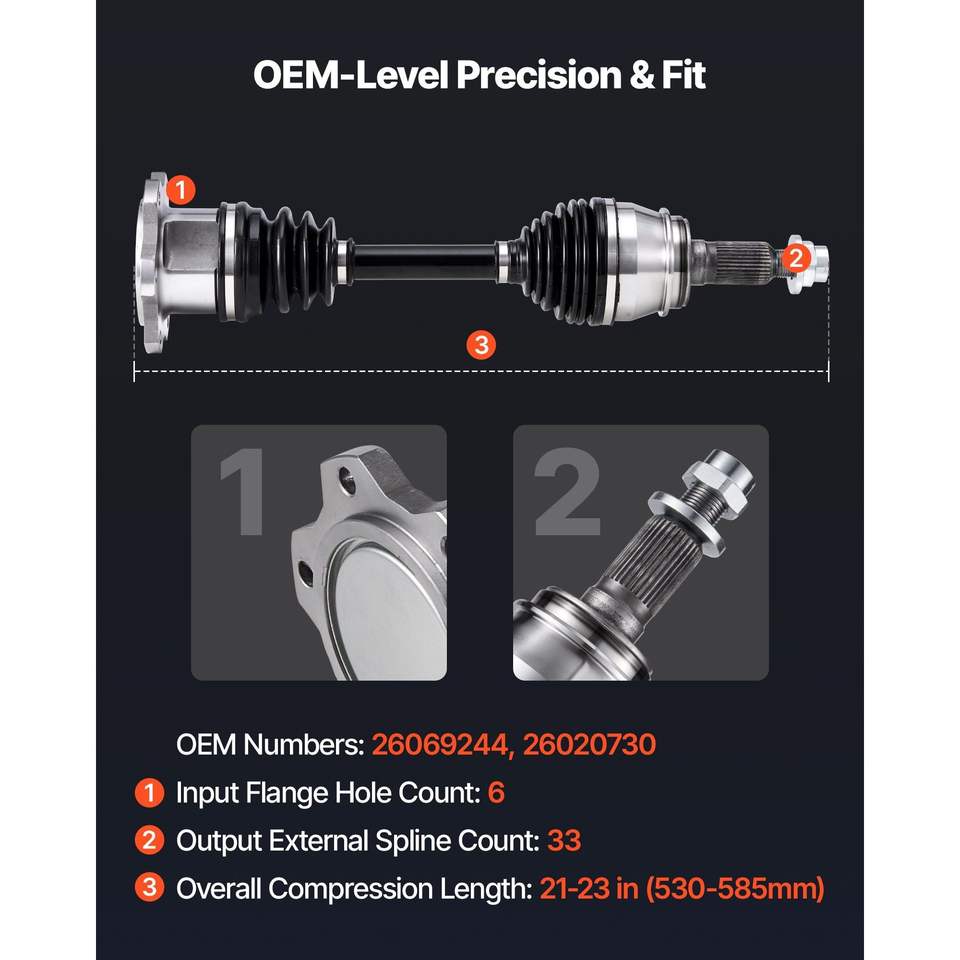 OEM-Level Precision & Fit

1

2

3

1

2

OEM Numbers: 26069244, 26020730

1 Input Flange Hole Count: 6

2 Output External Spline Count: 33

3 Overall Compression Length: 21-23 in (530-585mm)