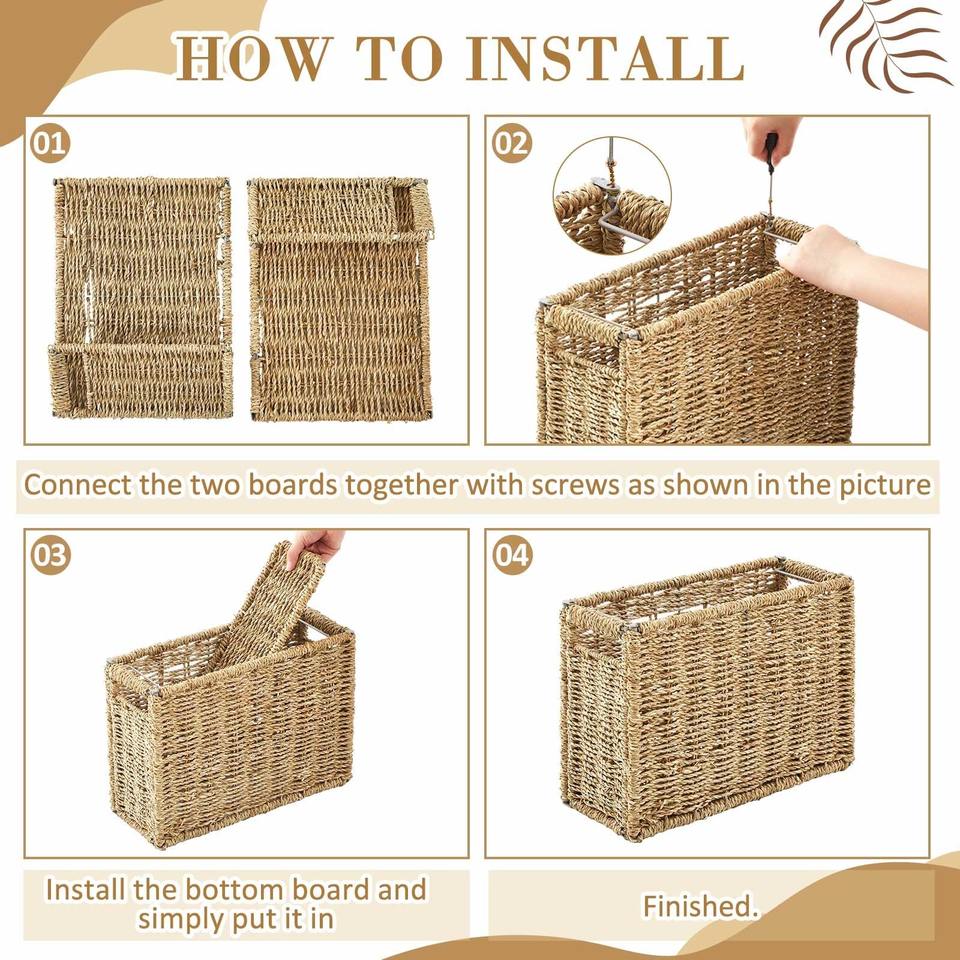 HOW TO INSTALL

01

02

Connect the two boards together with screws as shown in the picture

03

04

Install the bottom board and simply put it in

Finished.