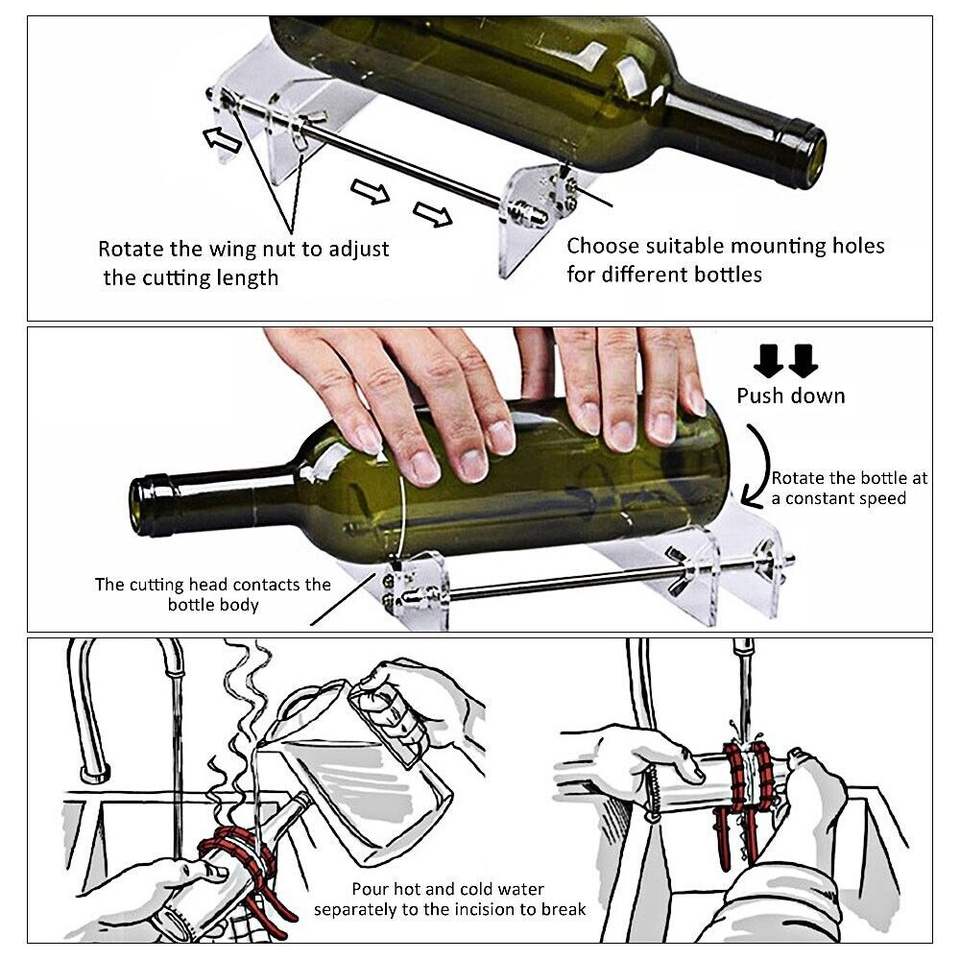 Rotate the wing nut to adjust the cutting length

Choose suitable mounting holes for different bottles

Push down

Rotate the bottle at a constant speed

The cutting head contacts the bottle body

Pour hot and cold water separately to the incision to break