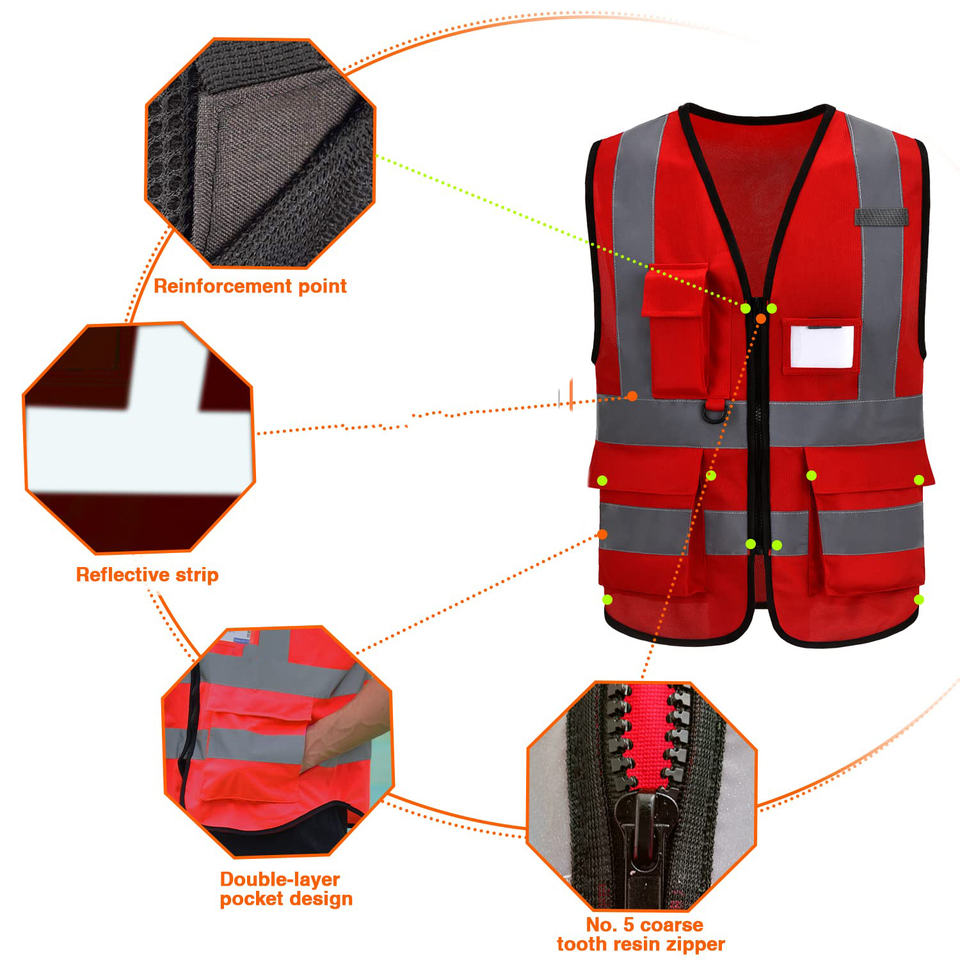 Reinforcement point

Reflective strip

Double-layer pocket design

No. 5 coarse tooth resin zipper