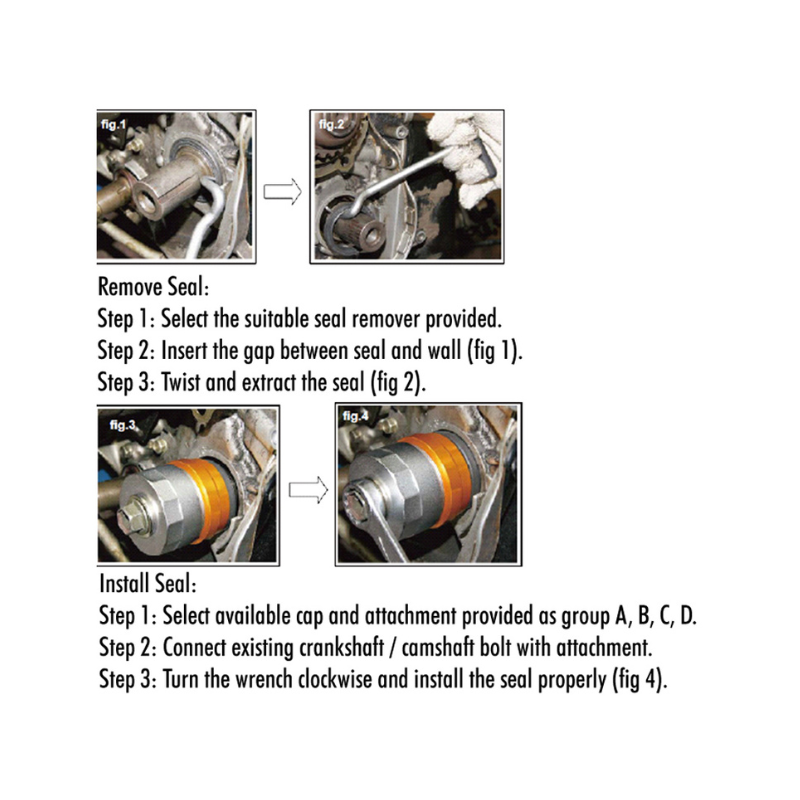 fig.1

fig.2

Remove Seal:
Step 1: Select the suitable seal remover provided.
Step 2: Insert the gap between seal and wall (fig 1).
Step 3: Twist and extract the seal (fig 2).

fig.3

fig.4

Install Seal:
Step 1: Select available cap and attachment provided as group A, B, C, D.
Step 2: Connect existing crankshaft / camshaft bolt with attachment.
Step 3: Turn the wrench clockwise and install the seal properly (fig 4).