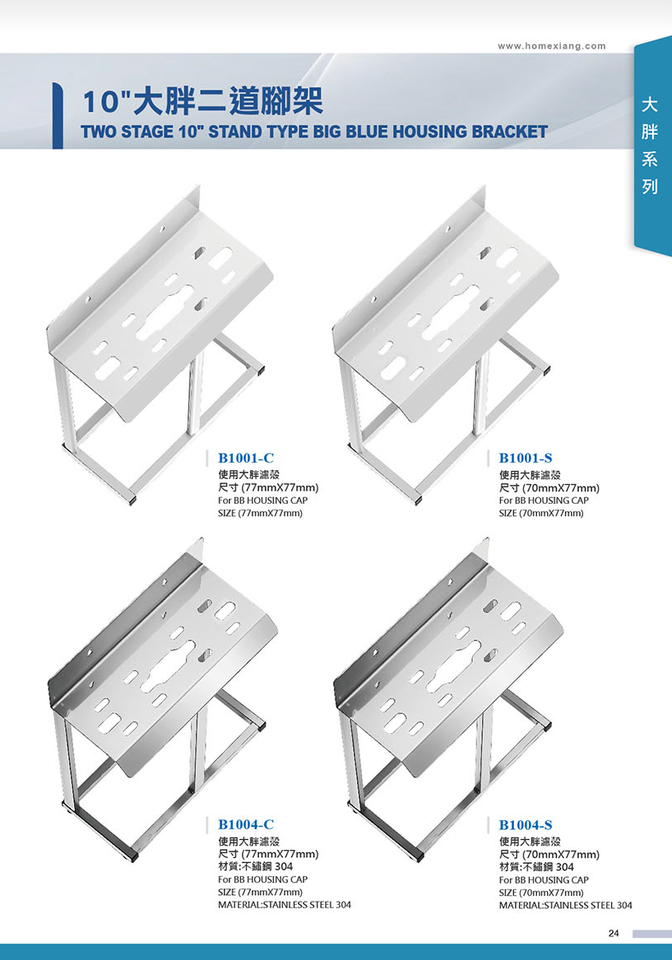 www.homexiang.com

10"大胖二道腳架

TWO STAGE 10" STAND TYPE BIG BLUE HOUSING BRACKET

大胖系列

B1001-C
使用大胖濾殼
尺寸 (77mmX77mm)
For BB HOUSING CAP
SIZE (77mmX77mm)

B1001-S
使用大胖濾殼
尺寸 (70mmX77mm)
For BB HOUSING CAP
SIZE (70mmX77mm)

B1004-C
使用大胖濾殼
尺寸 (77mmX77mm)
材質:不鏽鋼 304
For BB HOUSING CAP
SIZE (77mmX77mm)
MATERIAL:STAINLESS STEEL 304

B1004-S
使用大胖濾殼
尺寸 (70mmX77mm)
材質:不鏽鋼 304
For BB HOUSING CAP
SIZE (70mmX77mm)
MATERIAL:STAINLESS STEEL 304

24