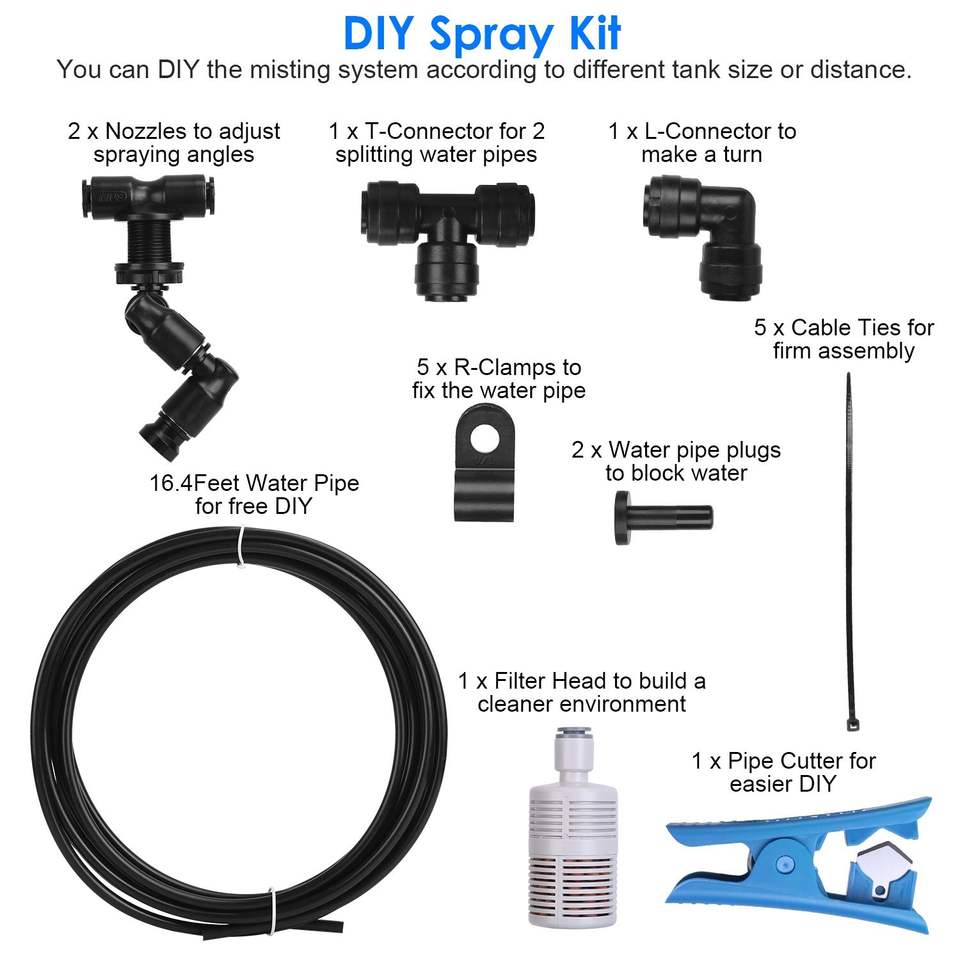 DIY Spray Kit

You can DIY the misting system according to different tank size or distance.

2 x Nozzles to adjust spraying angles

1 x T-Connector for 2 splitting water pipes

1 x L-Connector to make a turn

5 x Cable Ties for firm assembly

5 x R-Clamps to fix the water pipe

2 x Water pipe plugs to block water

16.4Feet Water Pipe for free DIY

1 x Filter Head to build a cleaner environment

1 x Pipe Cutter for easier DIY