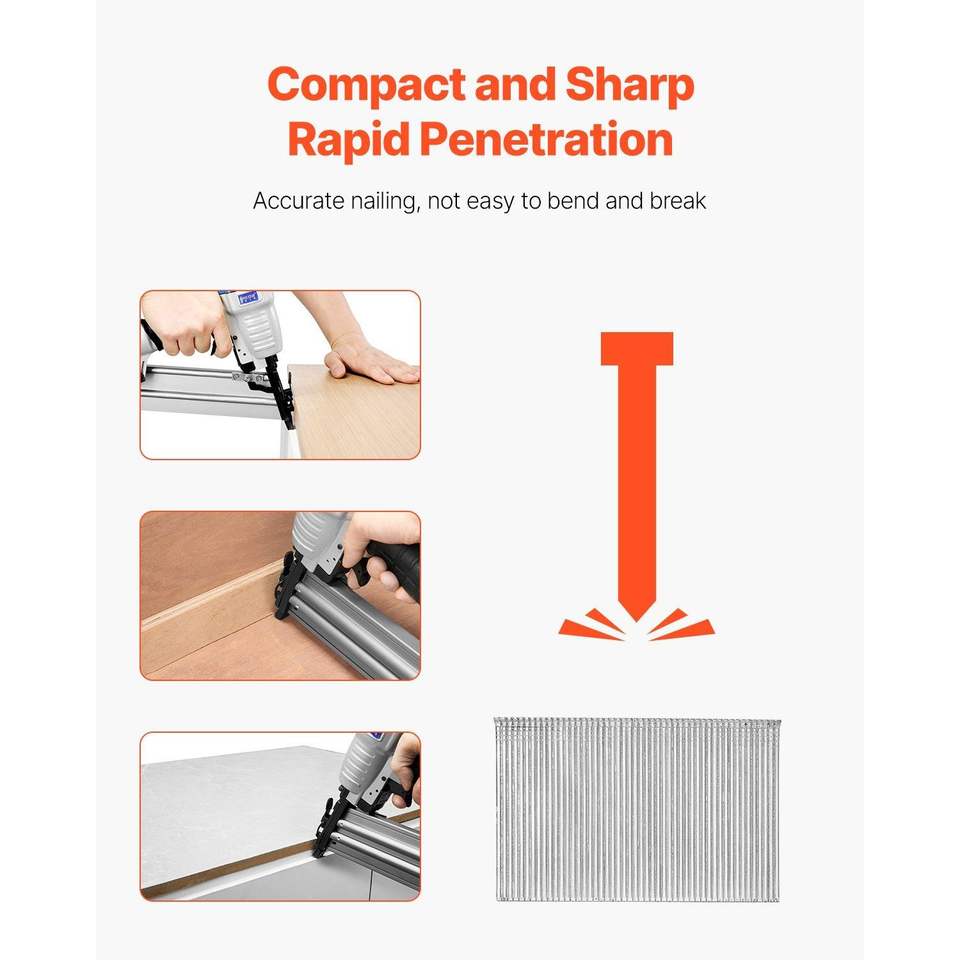 Compact and Sharp
Rapid Penetration

Accurate nailing, not easy to bend and break