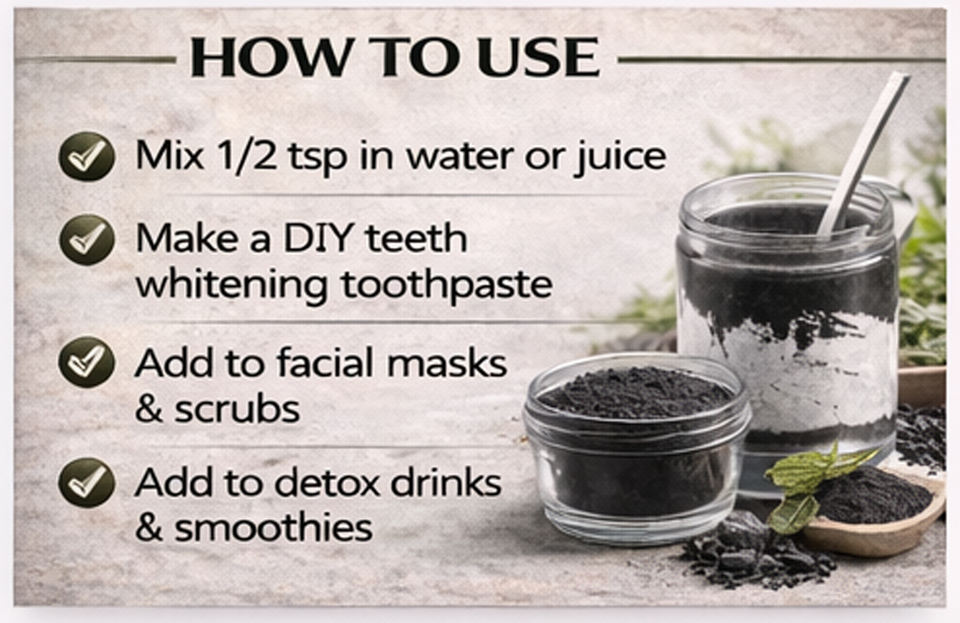 HOW TO USE

Mix 1/2 tsp in water or juice

Make a DIY teeth whitening toothpaste

Add to facial masks & scrubs

Add to detox drinks & smoothies