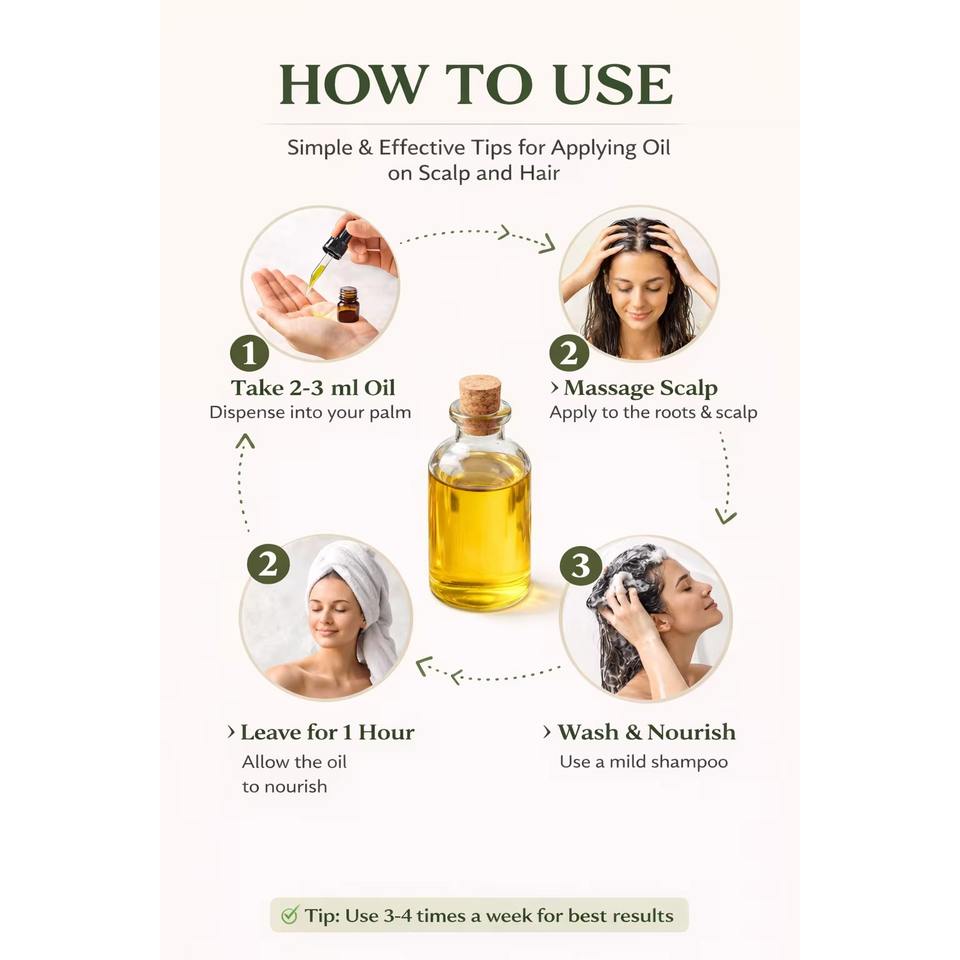 HOW TO USE

Simple & Effective Tips for Applying Oil on Scalp and Hair

1
Take 2-3 ml Oil
Dispense into your palm

2
› Massage Scalp
Apply to the roots & scalp

2
› Leave for 1 Hour
Allow the oil to nourish

3
› Wash & Nourish
Use a mild shampoo

Tip: Use 3-4 times a week for best results