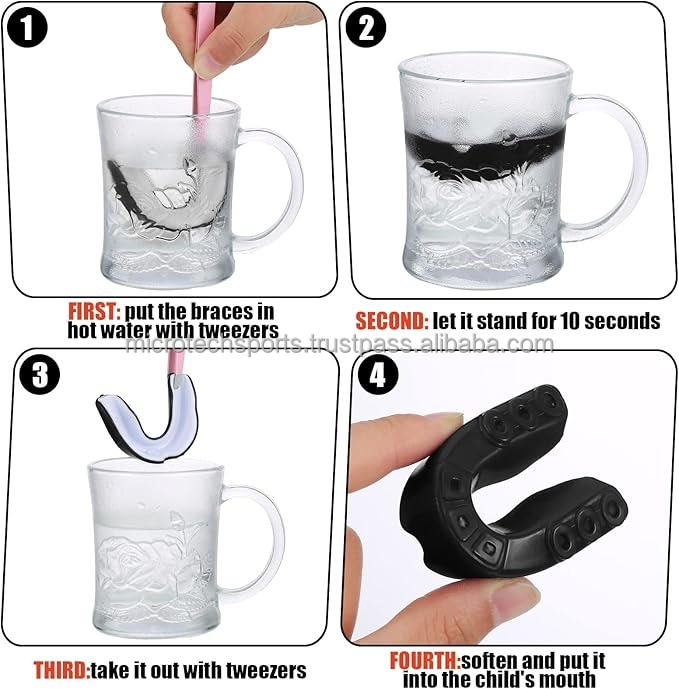 1

2

FIRST: put the braces in hot water with tweezers

SECOND: let it stand for 10 seconds

microtechsports.trustpass.alibaba.com

3

4

THIRD:take it out with tweezers

FOURTH:soften and put it into the child's mouth