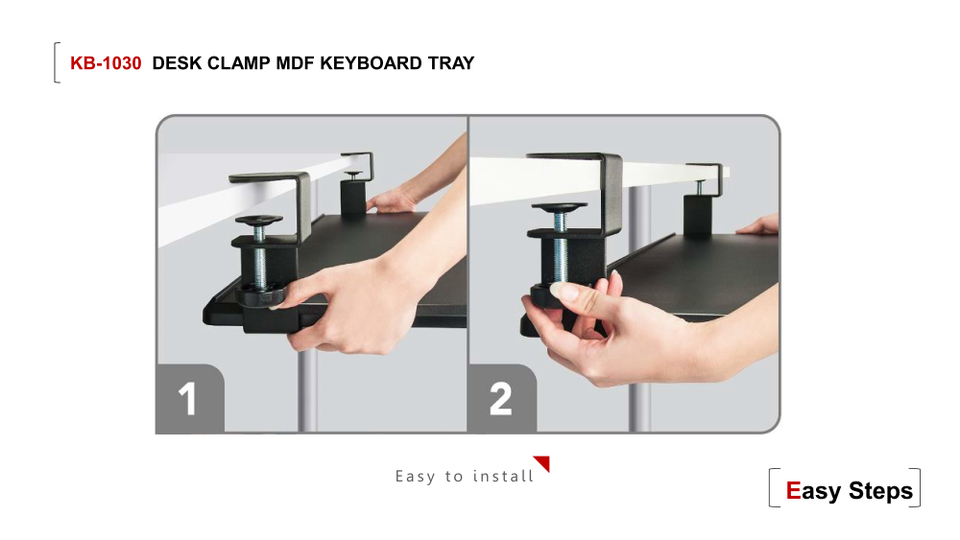 KB-1030 DESK CLAMP MDF KEYBOARD TRAY

1

2

Easy to install

Easy Steps