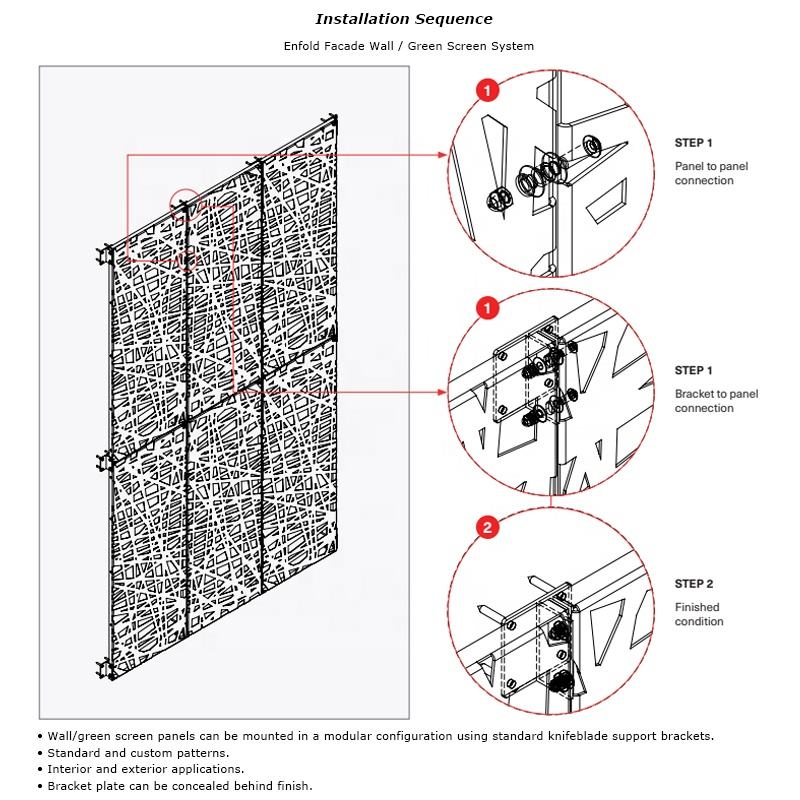 Installation Sequence

Enfold Facade Wall / Green Screen System

1

STEP 1

Panel to panel connection

1

STEP 1

Bracket to panel connection

2

STEP 2

Finished condition

• Wall/green screen panels can be mounted in a modular configuration using standard knifeblade support brackets.
• Standard and custom patterns.
• Interior and exterior applications.
• Bracket plate can be concealed behind finish.