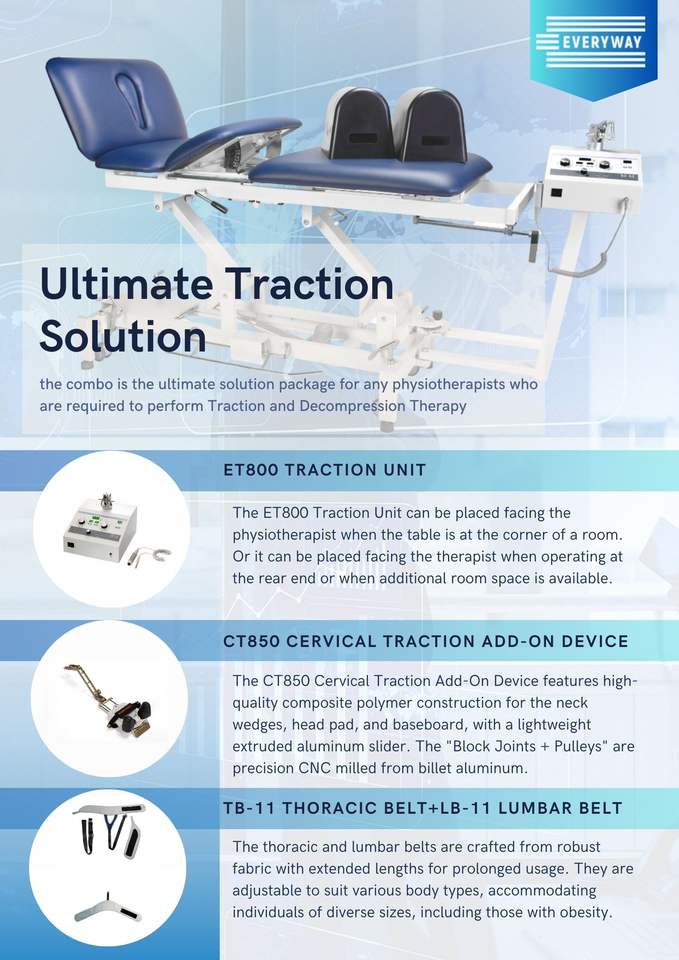 EVERYWAY

Ultimate Traction Solution

the combo is the ultimate solution package for any physiotherapists who are required to perform Traction and Decompression Therapy

ET800 TRACTION UNIT

The ET800 Traction Unit can be placed facing the physiotherapist when the table is at the corner of a room. Or it can be placed facing the therapist when operating at the rear end or when additional room space is available.

CT850 CERVICAL TRACTION ADD-ON DEVICE

The CT850 Cervical Traction Add-On Device features high-quality composite polymer construction for the neck wedges, head pad, and baseboard, with a lightweight extruded aluminum slider. The "Block Joints + Pulleys" are precision CNC milled from billet aluminum.

TB-11 THORACIC BELT+LB-11 LUMBAR BELT

The thoracic and lumbar belts are crafted from robust fabric with extended lengths for prolonged usage. They are adjustable to suit various body types, accommodating individuals of diverse sizes, including those with obesity.