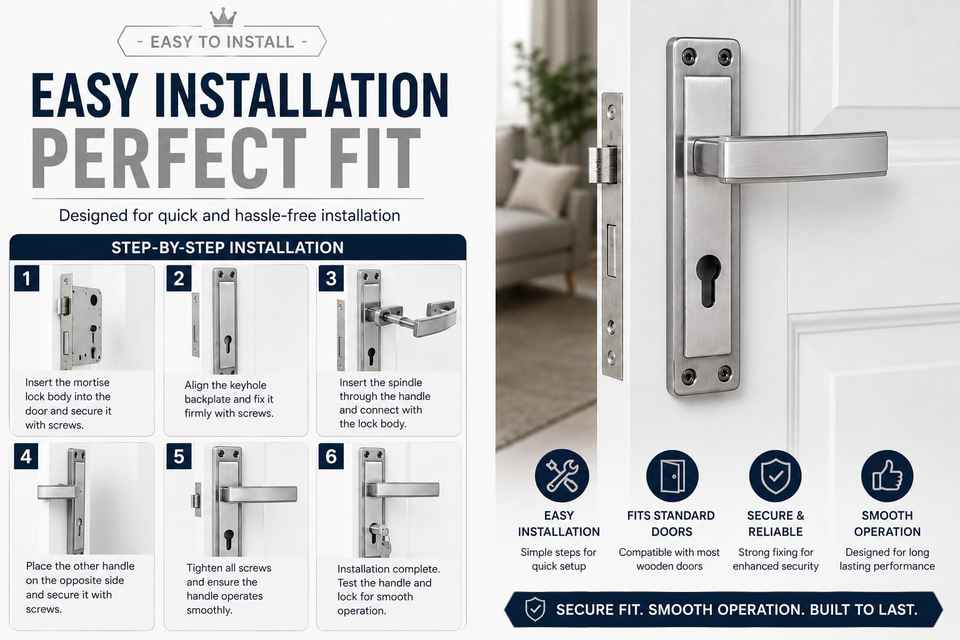 - EASY TO INSTALL -

EASY INSTALLATION
PERFECT FIT

Designed for quick and hassle-free installation

STEP-BY-STEP INSTALLATION

1
Insert the mortise lock body into the door and secure it with screws.

2
Align the keyhole backplate and fix it firmly with screws.

3
Insert the spindle through the handle and connect with the lock body.

4
Place the other handle on the opposite side and secure it with screws.

5
Tighten all screws and ensure the handle operates smoothly.

6
Installation complete. Test the handle and lock for smooth operation.

EASY INSTALLATION
Simple steps for quick setup

FITS STANDARD DOORS
Compatible with most wooden doors

SECURE & RELIABLE
Strong fixing for enhanced security

SMOOTH OPERATION
Designed for long lasting performance

SECURE FIT. SMOOTH OPERATION. BUILT TO LAST.