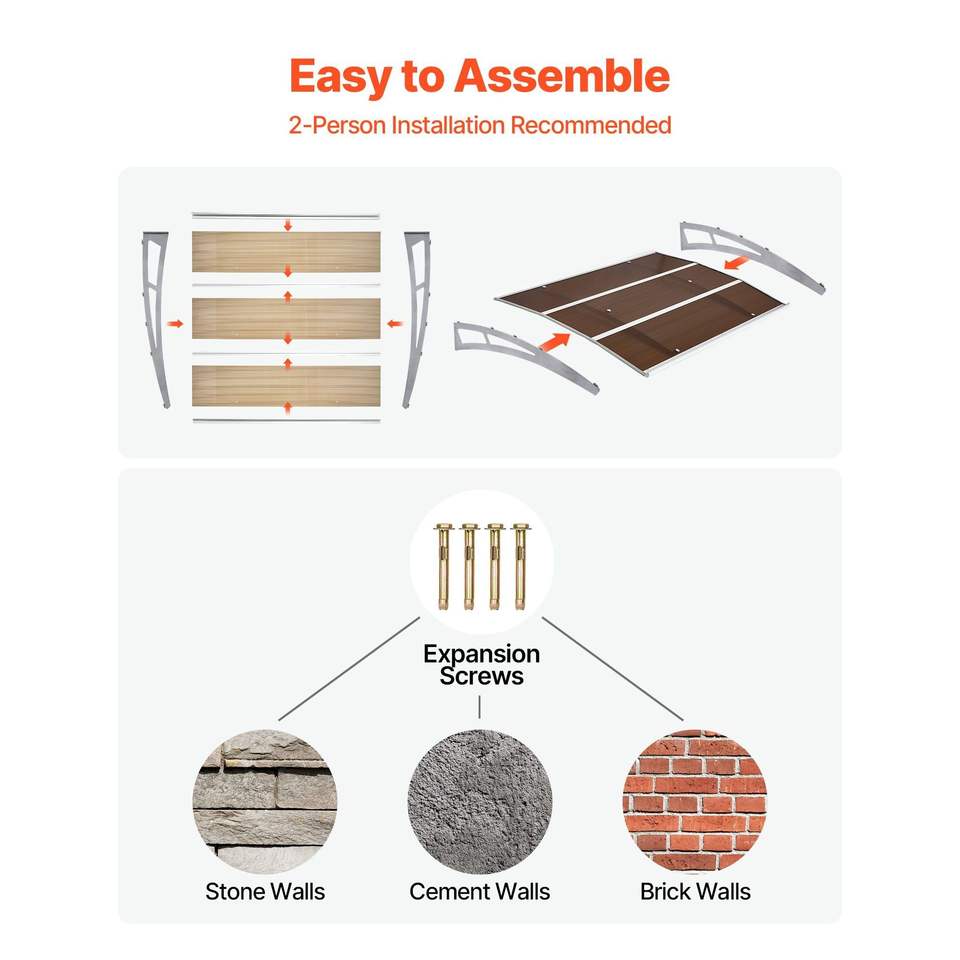 Easy to Assemble
2-Person Installation Recommended

Expansion Screws

Stone Walls
Cement Walls
Brick Walls