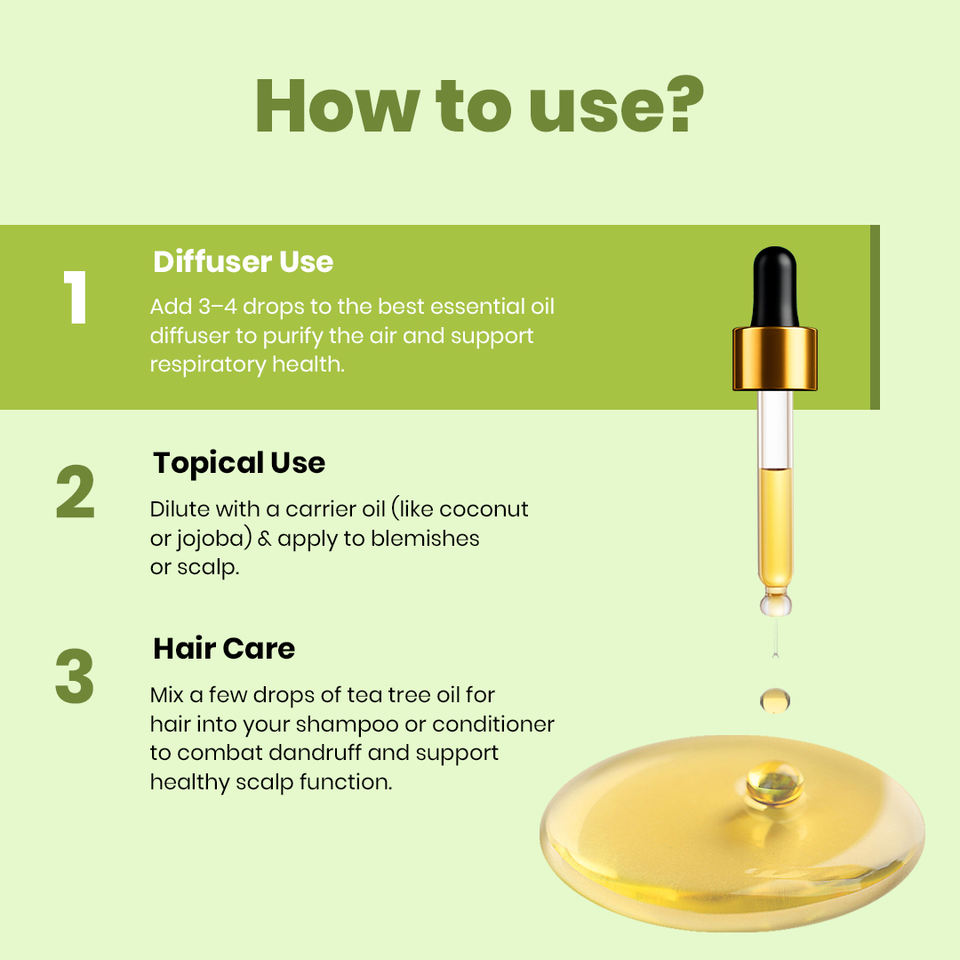 How to use?

1

Diffuser Use

Add 3–4 drops to the best essential oil diffuser to purify the air and support respiratory health.

2

Topical Use

Dilute with a carrier oil (like coconut or jojoba) & apply to blemishes or scalp.

3

Hair Care

Mix a few drops of tea tree oil for hair into your shampoo or conditioner to combat dandruff and support healthy scalp function.