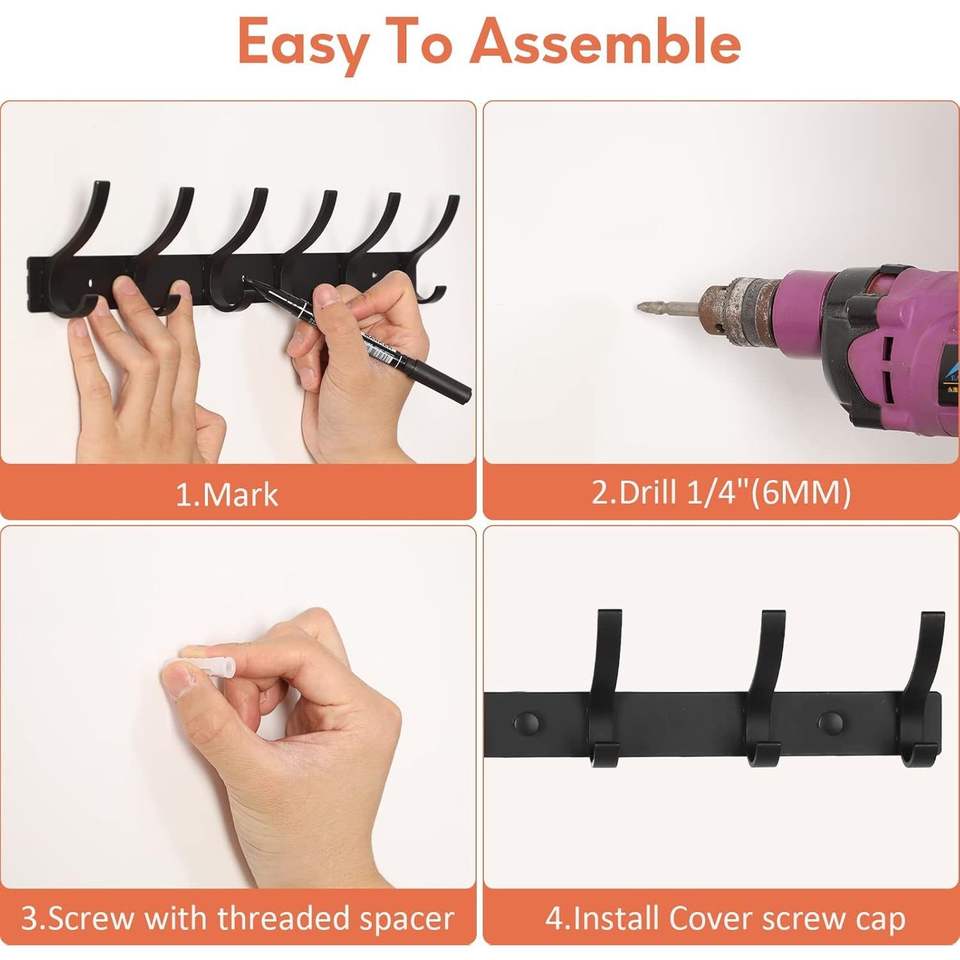 Easy To Assemble

1.Mark

2.Drill 1/4"(6MM)

3.Screw with threaded spacer

4.Install Cover screw cap