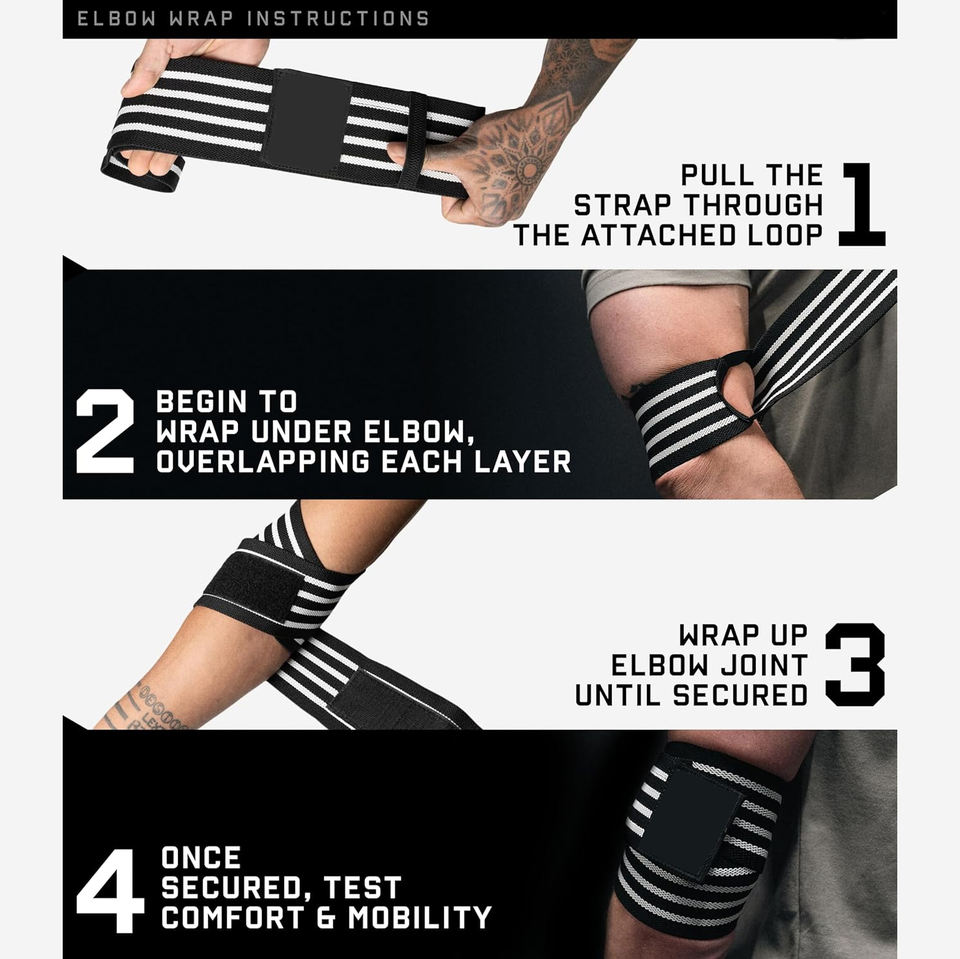 ELBOW WRAP INSTRUCTIONS

PULL THE STRAP THROUGH THE ATTACHED LOOP 1

2 BEGIN TO WRAP UNDER ELBOW, OVERLAPPING EACH LAYER

WRAP UP ELBOW JOINT UNTIL SECURED 3

4 ONCE SECURED, TEST COMFORT & MOBILITY