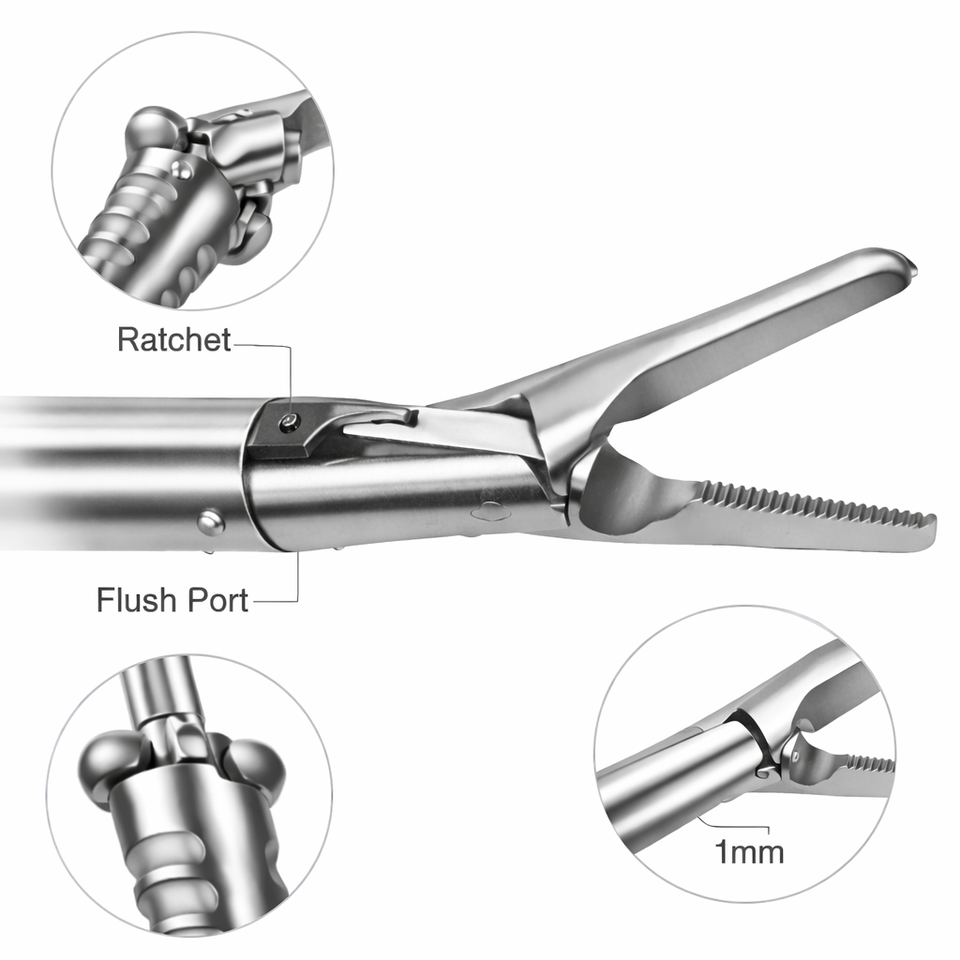 Ratchet

Flush Port

1mm