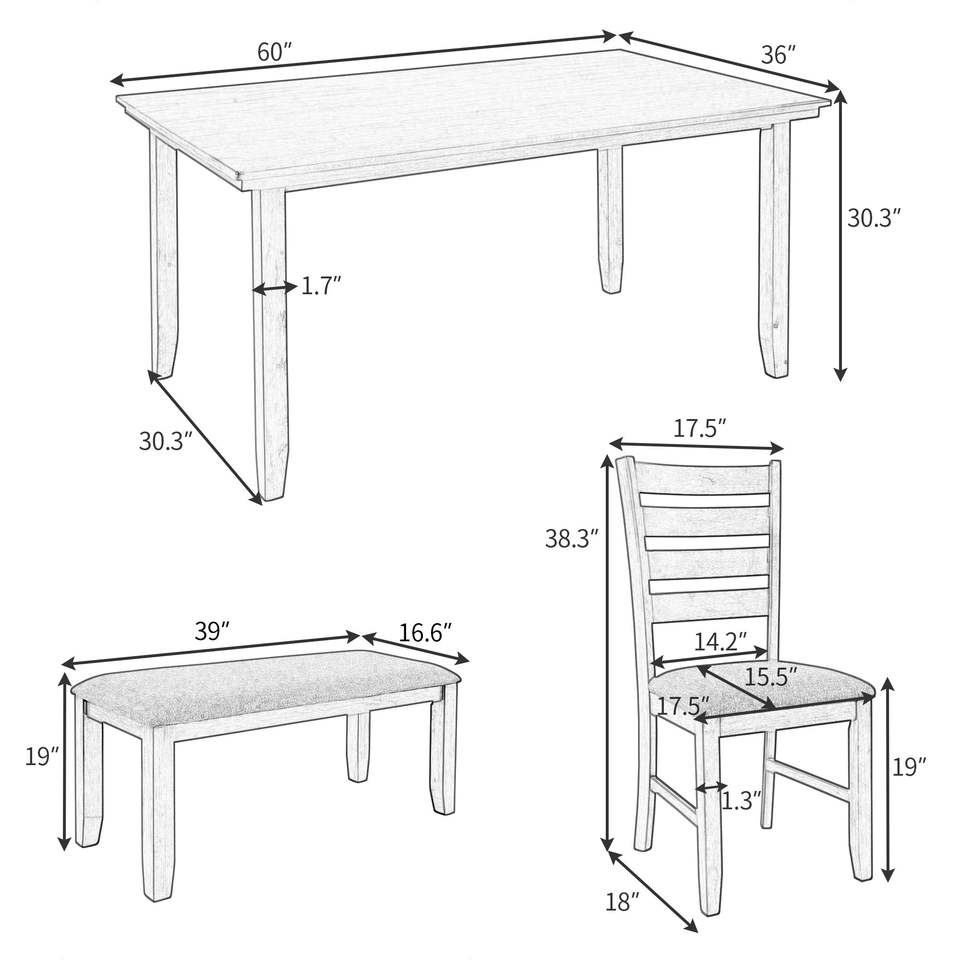 60″
36″
30.3″
1.7″
30.3″
17.5″
38.3″
39″
16.6″
14.2″
15.5″
17.5″
19″
19″
1.3″
18″