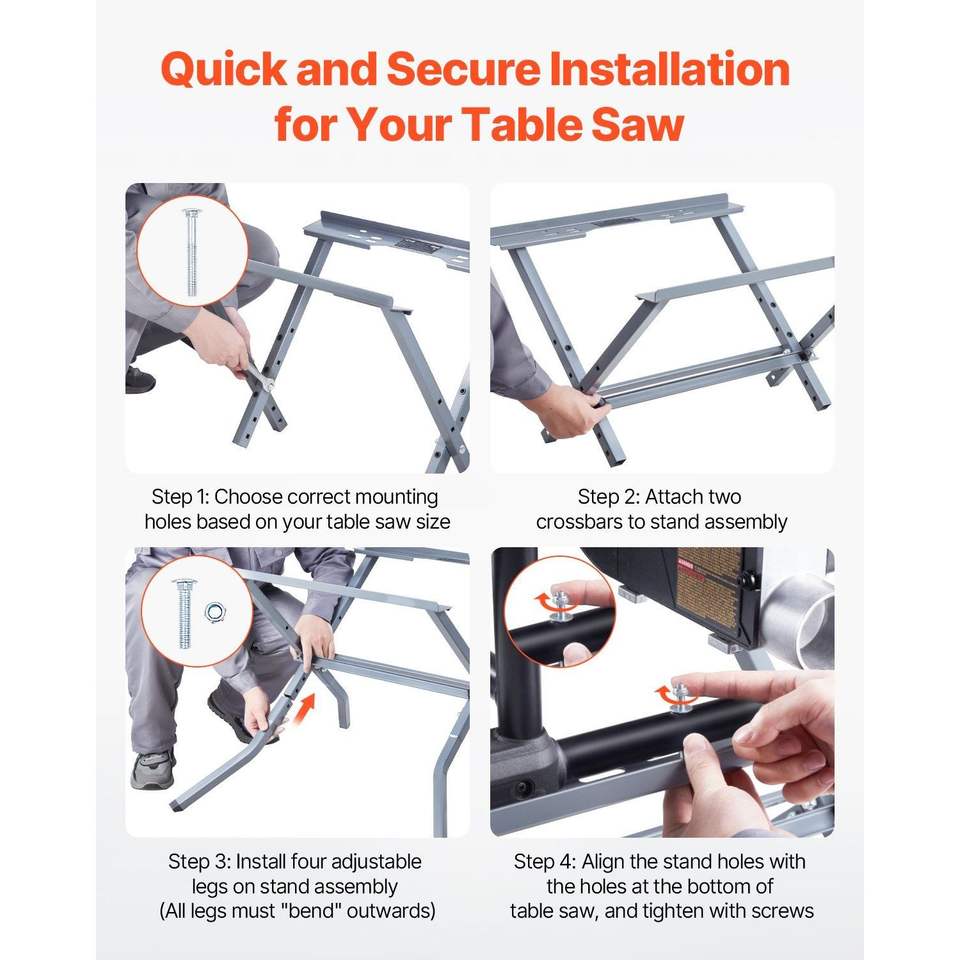 Quick and Secure Installation for Your Table Saw

Step 1: Choose correct mounting holes based on your table saw size

Step 2: Attach two crossbars to stand assembly

Step 3: Install four adjustable legs on stand assembly (All legs must "bend" outwards)

Step 4: Align the stand holes with the holes at the bottom of table saw, and tighten with screws