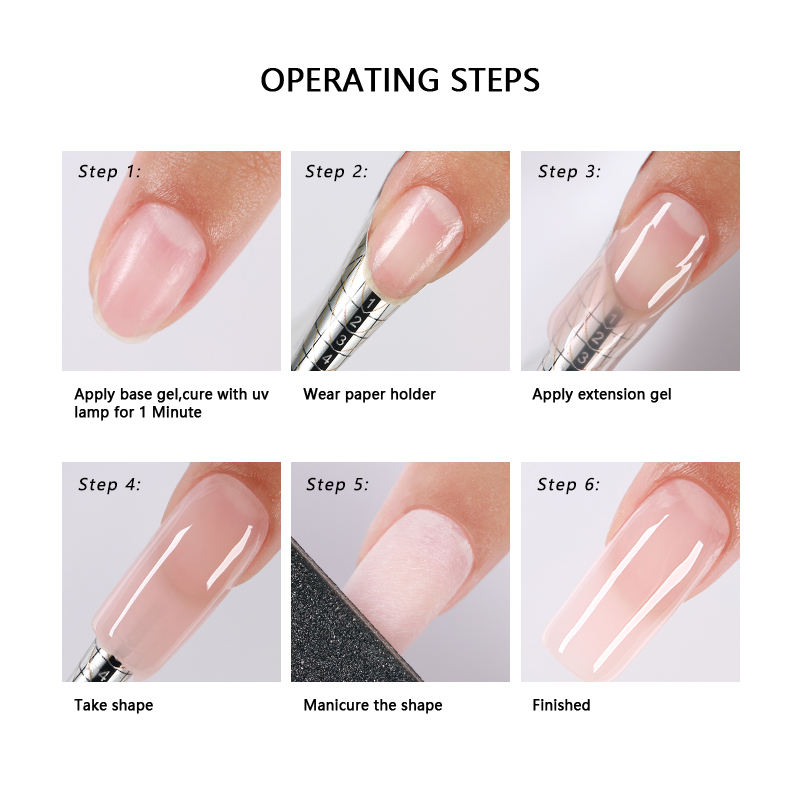 OPERATING STEPS

Step 1:

Apply base gel,cure with uv lamp for 1 Minute

Step 2:

1
2
3
4

Wear paper holder

Step 3:

1
2
3

Apply extension gel

Step 4:

4

Take shape

Step 5:

Manicure the shape

Step 6:

Finished