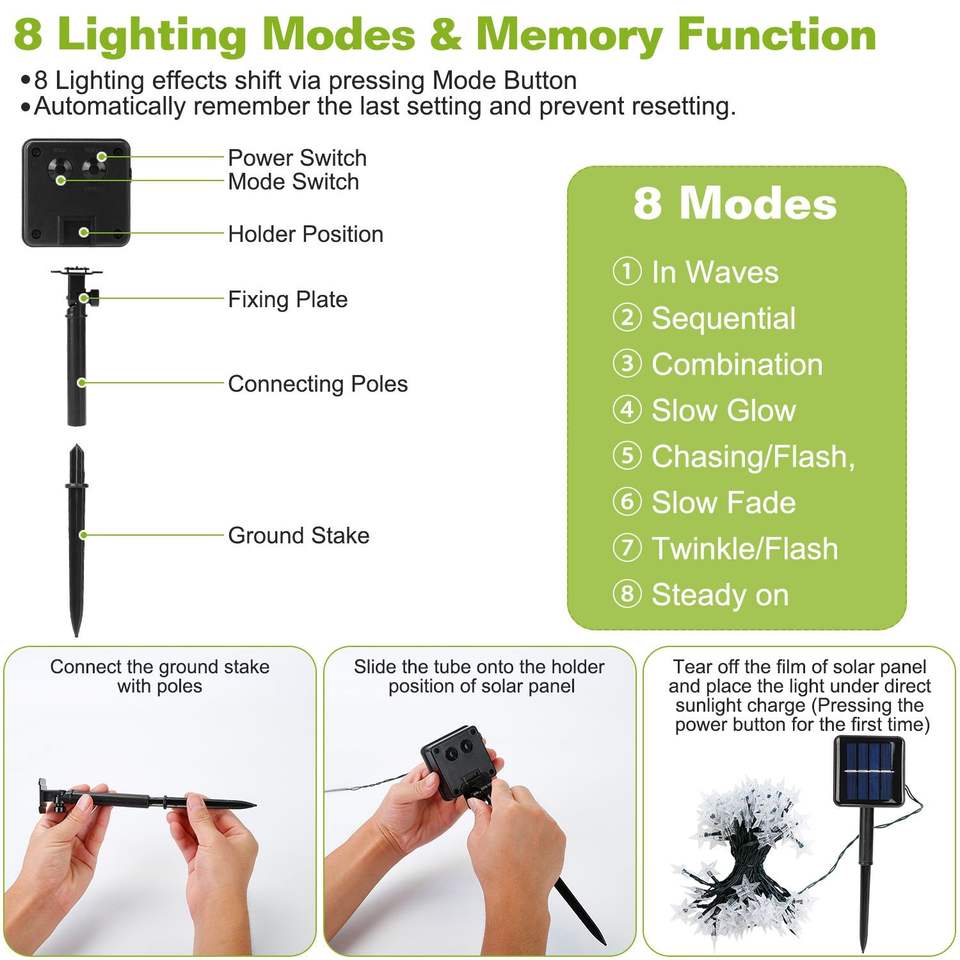 8 Lighting Modes & Memory Function

•8 Lighting effects shift via pressing Mode Button
•Automatically remember the last setting and prevent resetting.

Power Switch
Mode Switch
Holder Position
Fixing Plate
Connecting Poles
Ground Stake

8 Modes

① In Waves
② Sequential
③ Combination
④ Slow Glow
⑤ Chasing/Flash,
⑥ Slow Fade
⑦ Twinkle/Flash
⑧ Steady on

Connect the ground stake with poles

Slide the tube onto the holder position of solar panel

Tear off the film of solar panel and place the light under direct sunlight charge (Pressing the power button for the first time)