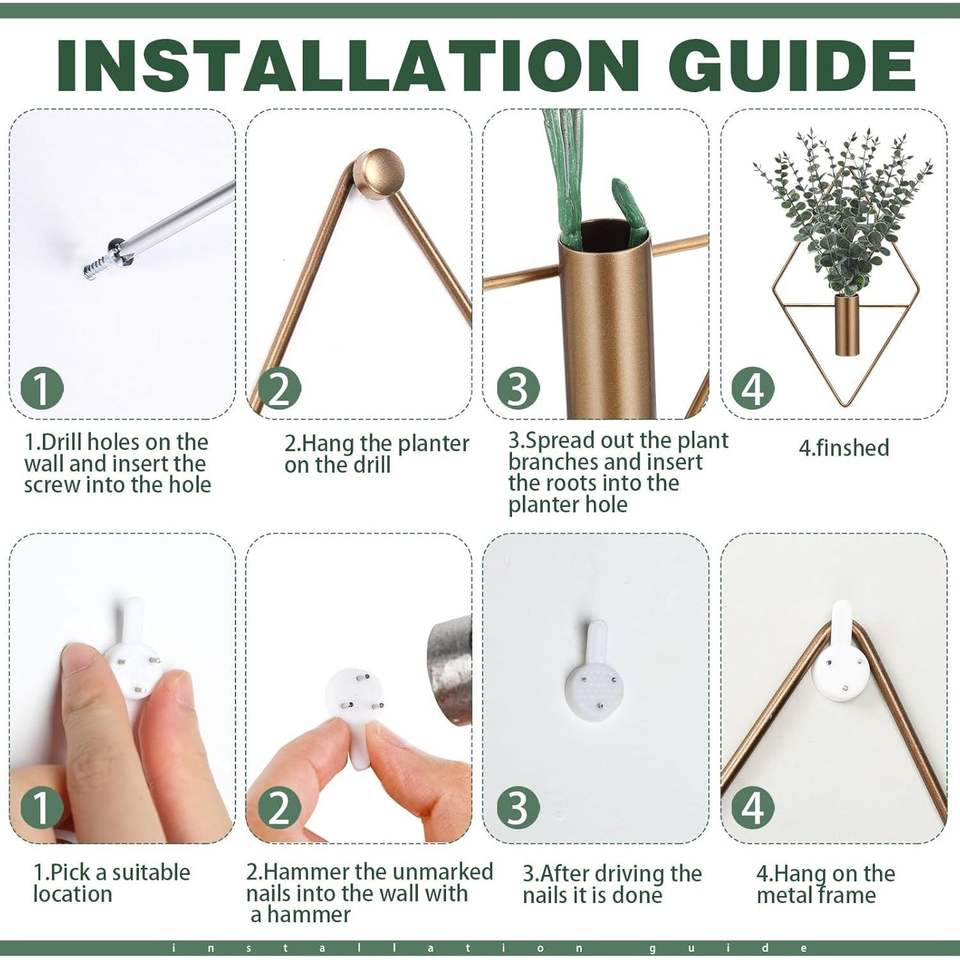 INSTALLATION GUIDE

1

1.Drill holes on the wall and insert the screw into the hole

2

2.Hang the planter on the drill

3

3.Spread out the plant branches and insert the roots into the planter hole

4

4.finshed

1

1.Pick a suitable location

2

2.Hammer the unmarked nails into the wall with a hammer

3

3.After driving the nails it is done

4

4.Hang on the metal frame

installation guide