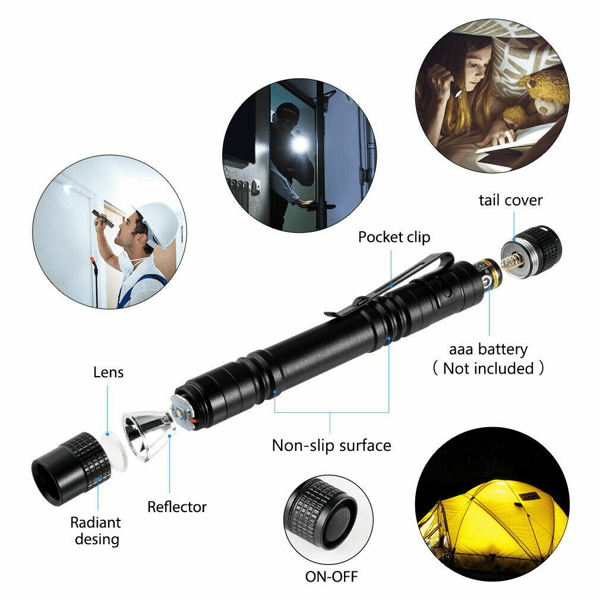 tail cover

Pocket clip

aaa battery
（Not included）

Lens

Non-slip surface

Reflector

Radiant desing

ON-OFF