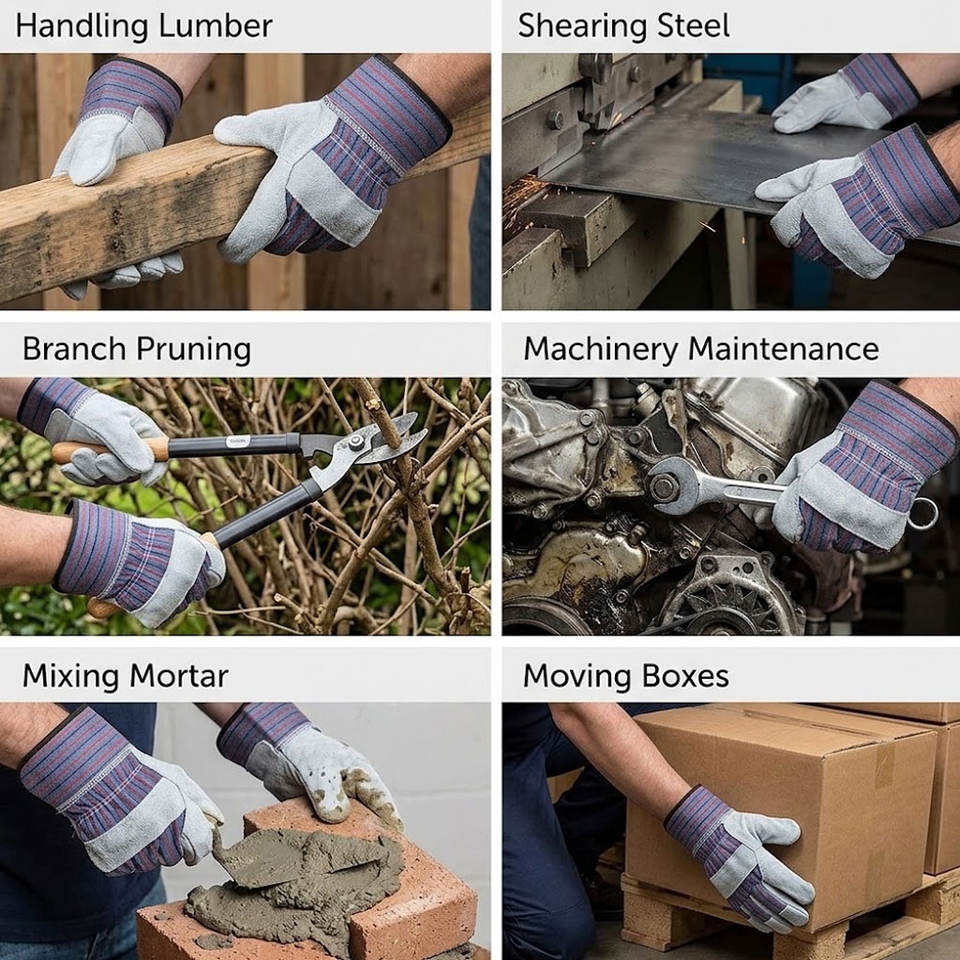 Handling Lumber

Shearing Steel

Branch Pruning

Machinery Maintenance

Mixing Mortar

Moving Boxes