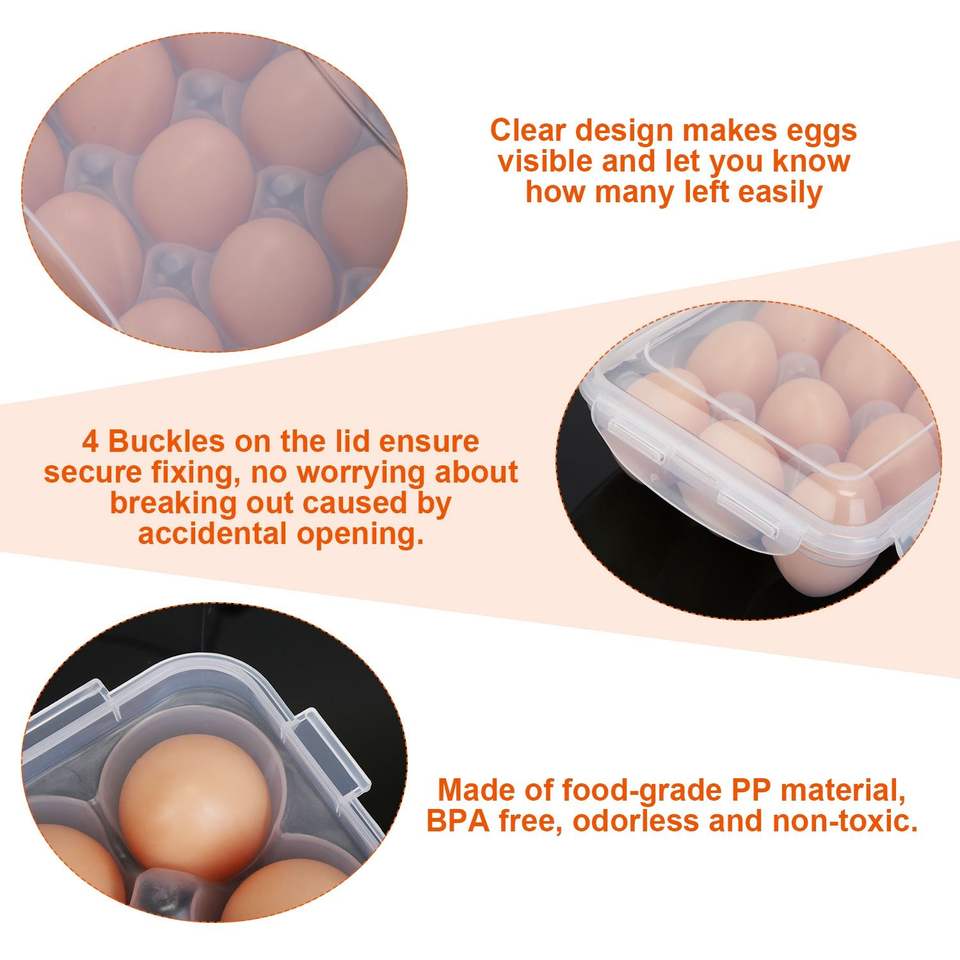 Clear design makes eggs visible and let you know how many left easily

4 Buckles on the lid ensure secure fixing, no worrying about breaking out caused by accidental opening.

Made of food-grade PP material, BPA free, odorless and non-toxic.