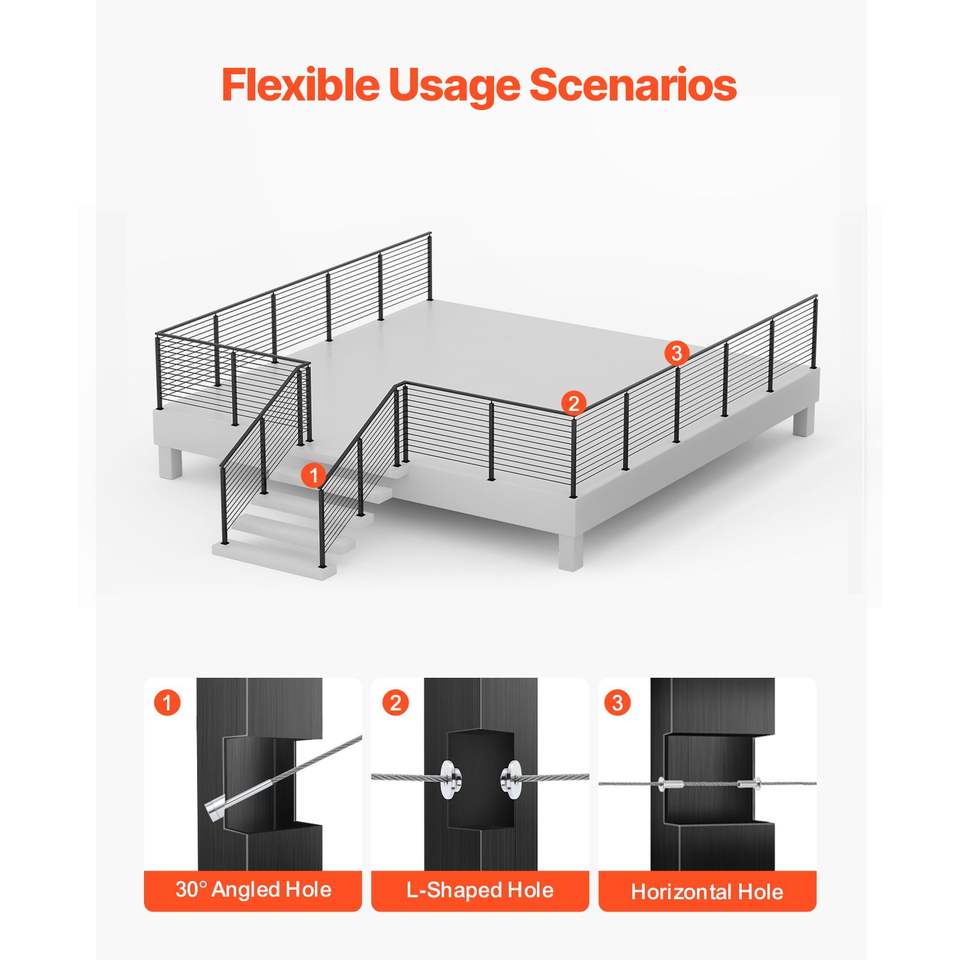 Flexible Usage Scenarios

3

2

1

1

30° Angled Hole

2

L-Shaped Hole

3

Horizontal Hole