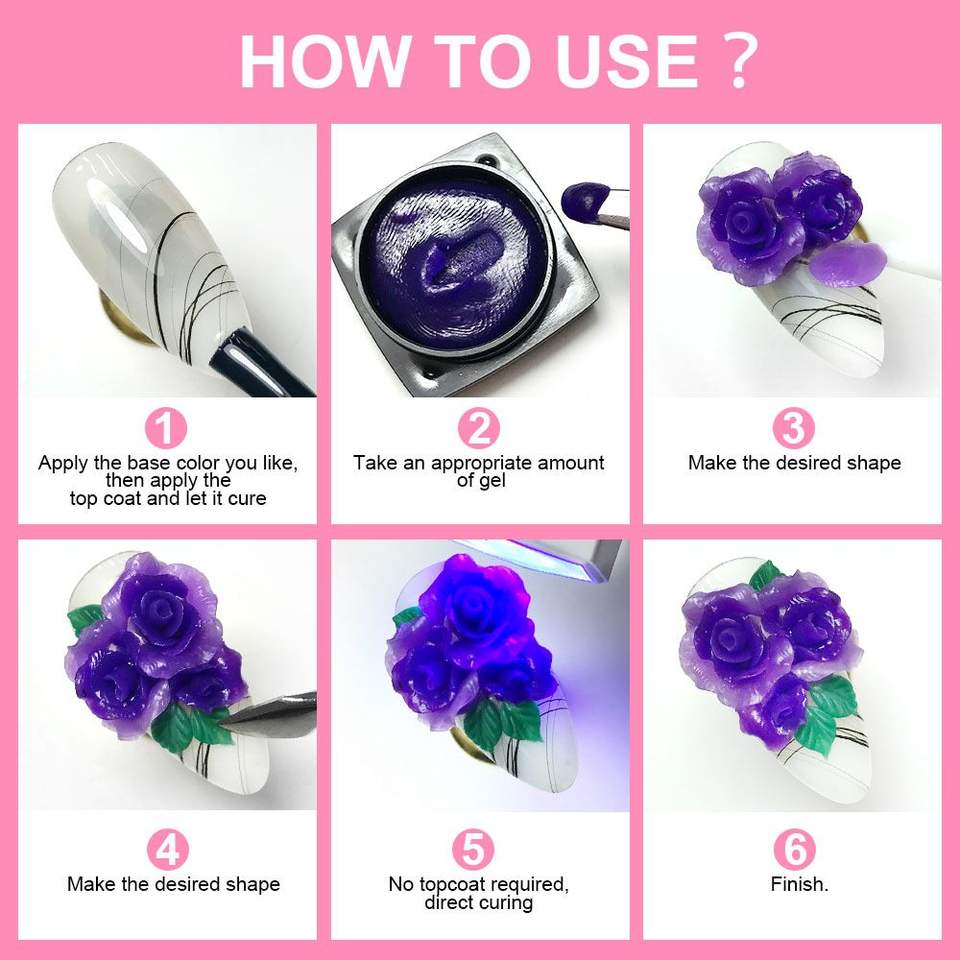 HOW TO USE ?

1
Apply the base color you like, then apply the top coat and let it cure

2
Take an appropriate amount of gel

3
Make the desired shape

4
Make the desired shape

5
No topcoat required, direct curing

6
Finish.