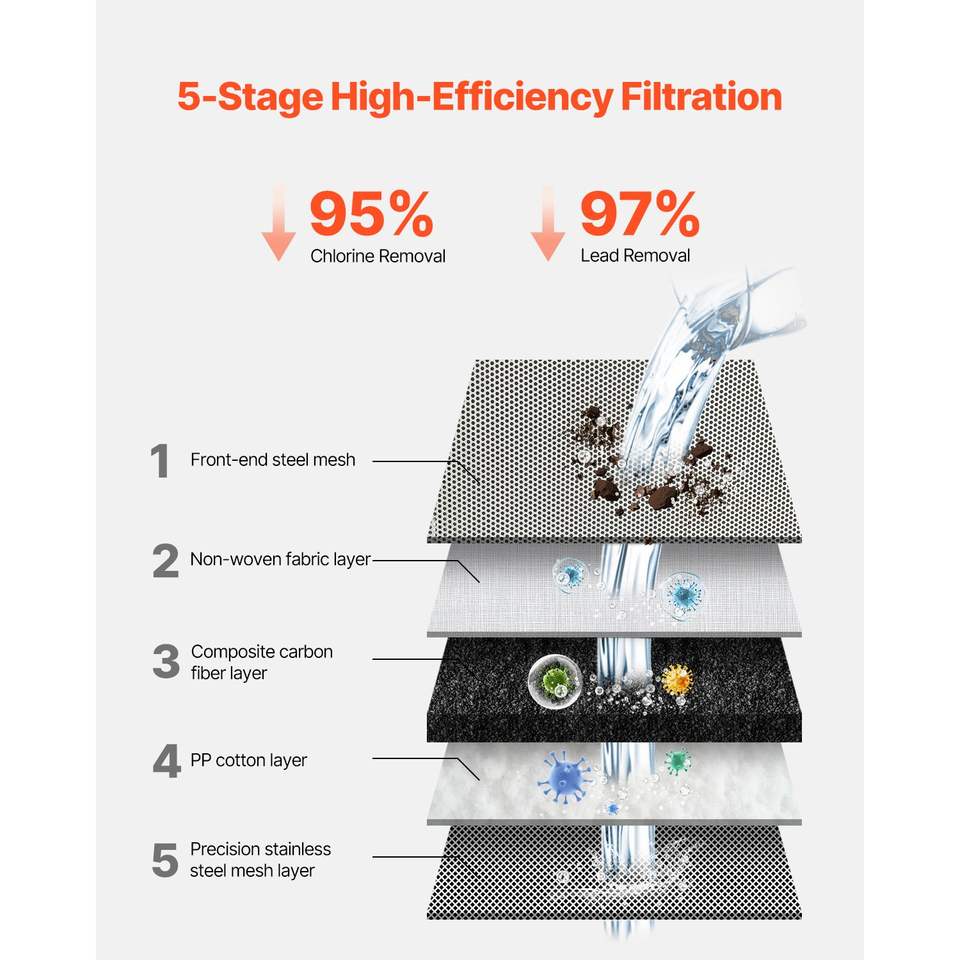 5-Stage High-Efficiency Filtration

95%
Chlorine Removal

97%
Lead Removal

1 Front-end steel mesh

2 Non-woven fabric layer

3 Composite carbon fiber layer

4 PP cotton layer

5 Precision stainless steel mesh layer