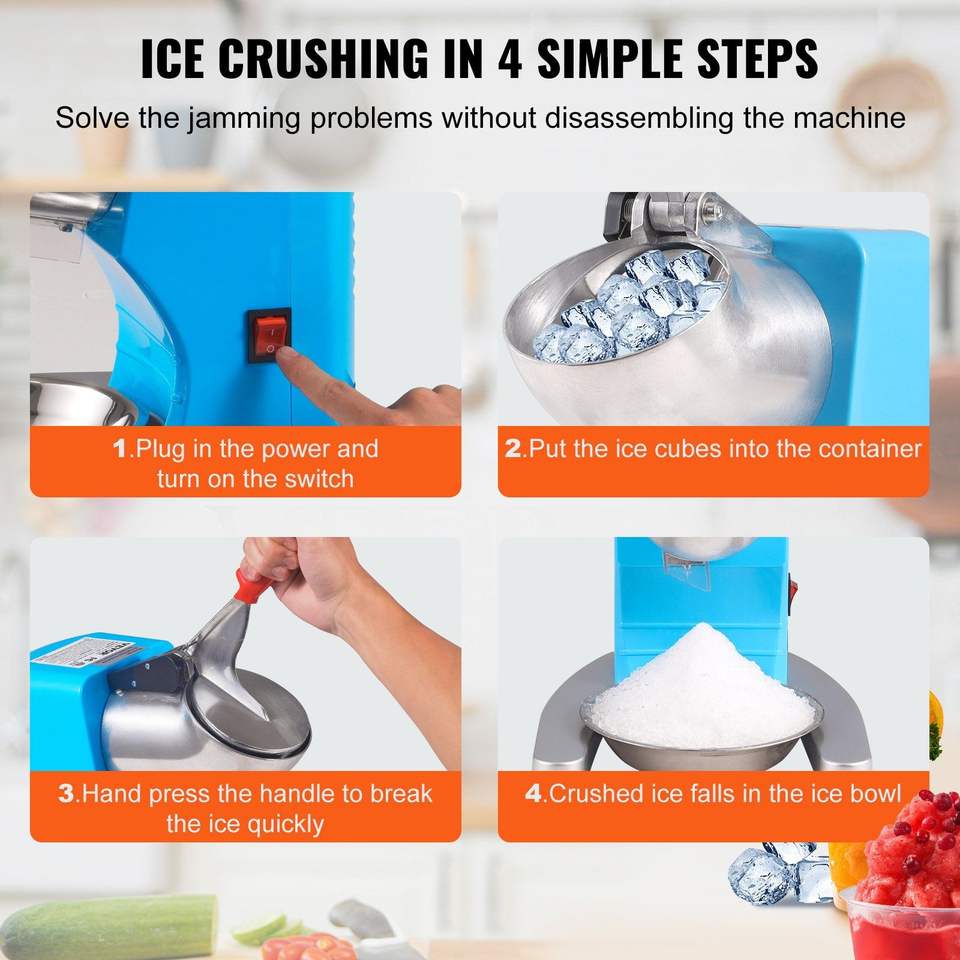 ICE CRUSHING IN 4 SIMPLE STEPS

Solve the jamming problems without disassembling the machine

1.Plug in the power and turn on the switch

2.Put the ice cubes into the container

3.Hand press the handle to break the ice quickly

4.Crushed ice falls in the ice bowl