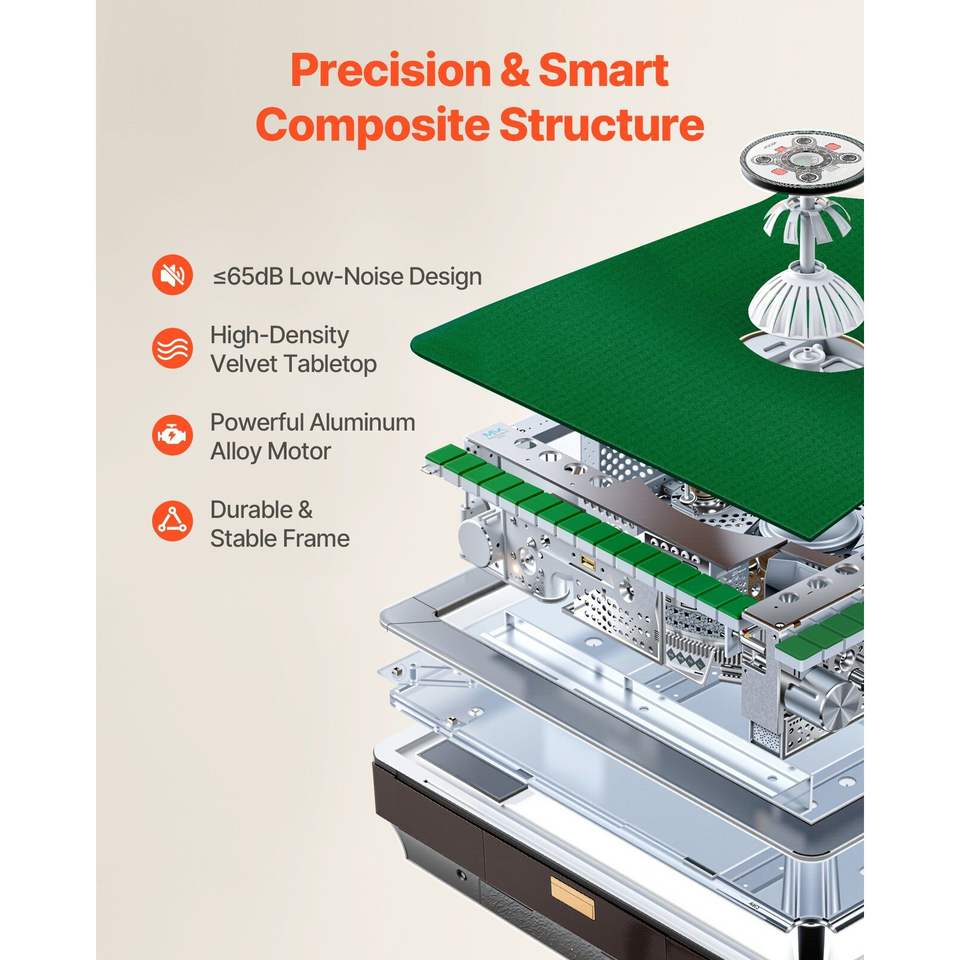 Precision & Smart Composite Structure

≤65dB Low-Noise Design

High-Density Velvet Tabletop

Powerful Aluminum Alloy Motor

Durable & Stable Frame