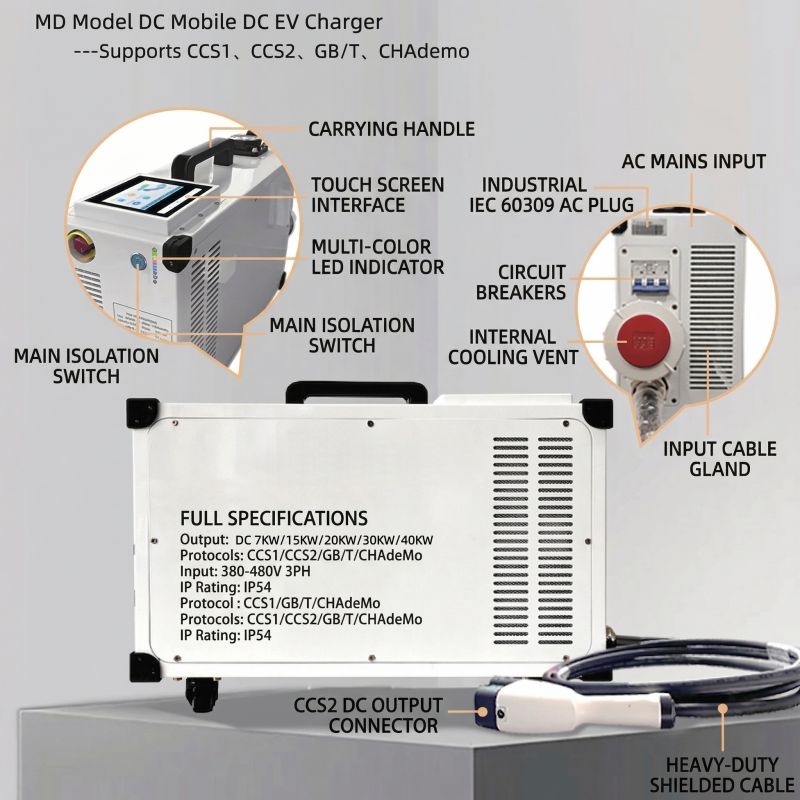 MD Model DC Mobile DC EV Charger
---Supports CCS1、CCS2、GB/T、CHAdemo

CARRYING HANDLE

TOUCH SCREEN INTERFACE

MULTI-COLOR LED INDICATOR

MAIN ISOLATION SWITCH

MAIN ISOLATION SWITCH

AC MAINS INPUT

INDUSTRIAL IEC 60309 AC PLUG

CIRCUIT BREAKERS

INTERNAL COOLING VENT

INPUT CABLE GLAND

FULL SPECIFICATIONS
Output: DC 7KW/15KW/20KW/30KW/40KW
Protocols: CCS1/CCS2/GB/T/CHAdeMo
Input: 380-480V 3PH
IP Rating: IP54
Protocol : CCS1/GB/T/CHAdeMo
Protocols: CCS1/CCS2/GB/T/CHAdeMo
IP Rating: IP54

CCS2 DC OUTPUT CONNECTOR

HEAVY-DUTY SHIELDED CABLE