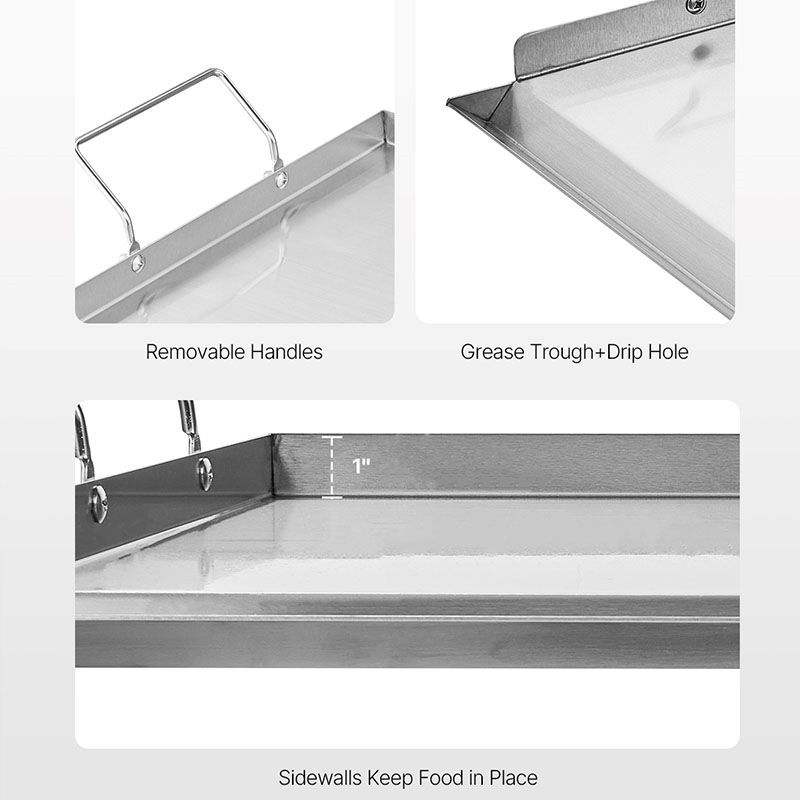 Removable Handles

Grease Trough+Drip Hole

1"

Sidewalls Keep Food in Place