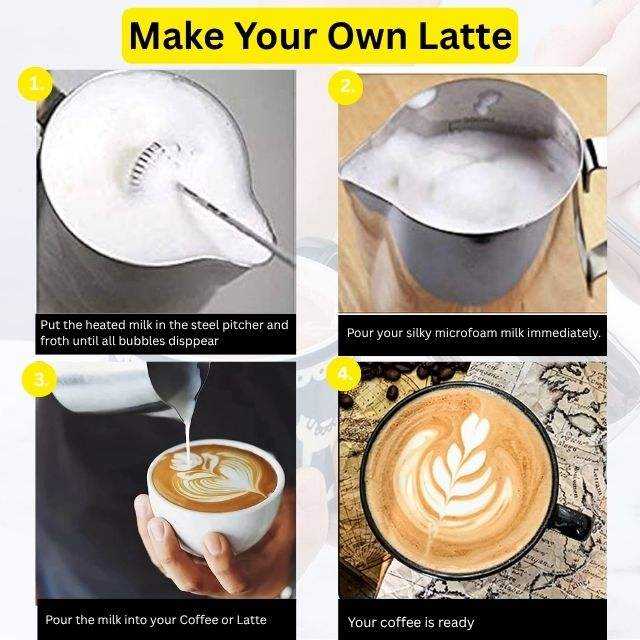 Make Your Own Latte

1.

Put the heated milk in the steel pitcher and froth until all bubbles disppear

2.

Pour your silky microfoam milk immediately.

3.

Pour the milk into your Coffee or Latte

4.

Your coffee is ready