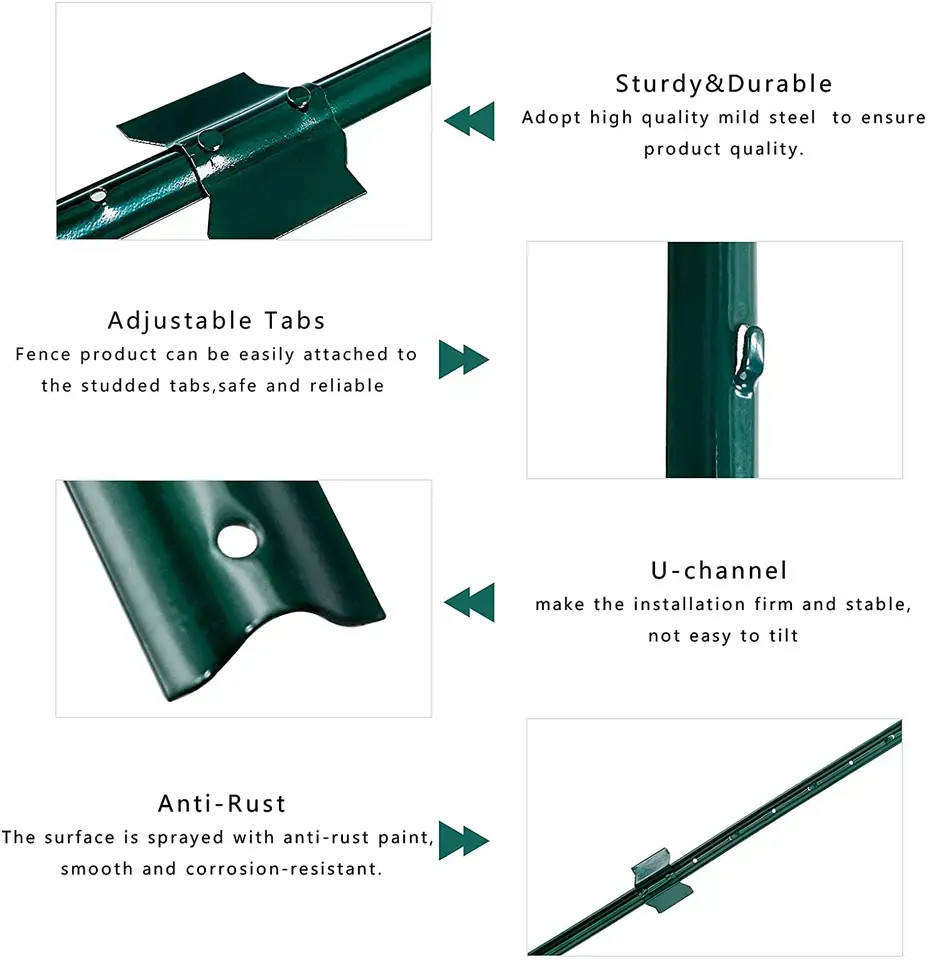 Sturdy&Durable
Adopt high quality mild steel to ensure product quality.

Adjustable Tabs
Fence product can be easily attached to the studded tabs,safe and reliable

U-channel
make the installation firm and stable, not easy to tilt

Anti-Rust
The surface is sprayed with anti-rust paint, smooth and corrosion-resistant.