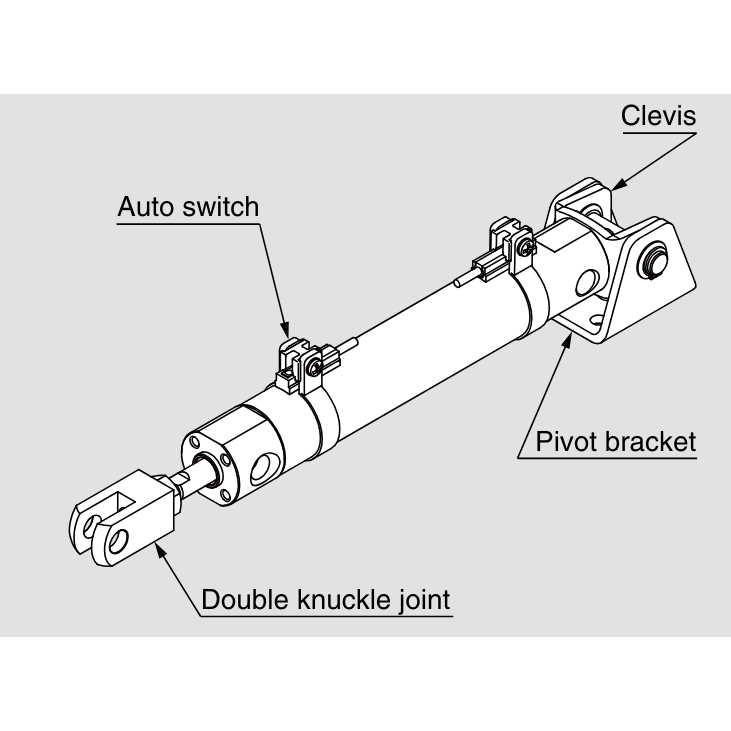 Clevis

Auto switch

Pivot bracket

Double knuckle joint