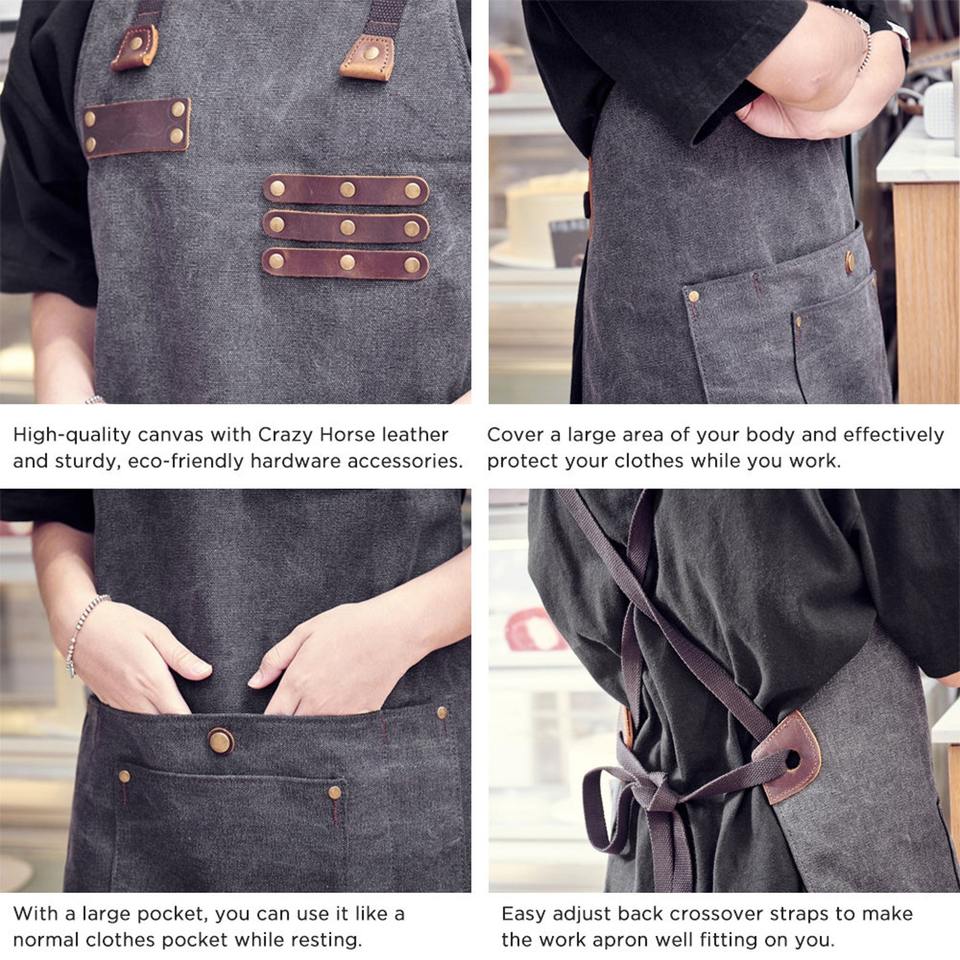 High-quality canvas with Crazy Horse leather and sturdy, eco-friendly hardware accessories.

Cover a large area of your body and effectively protect your clothes while you work.

With a large pocket, you can use it like a normal clothes pocket while resting.

Easy adjust back crossover straps to make the work apron well fitting on you.