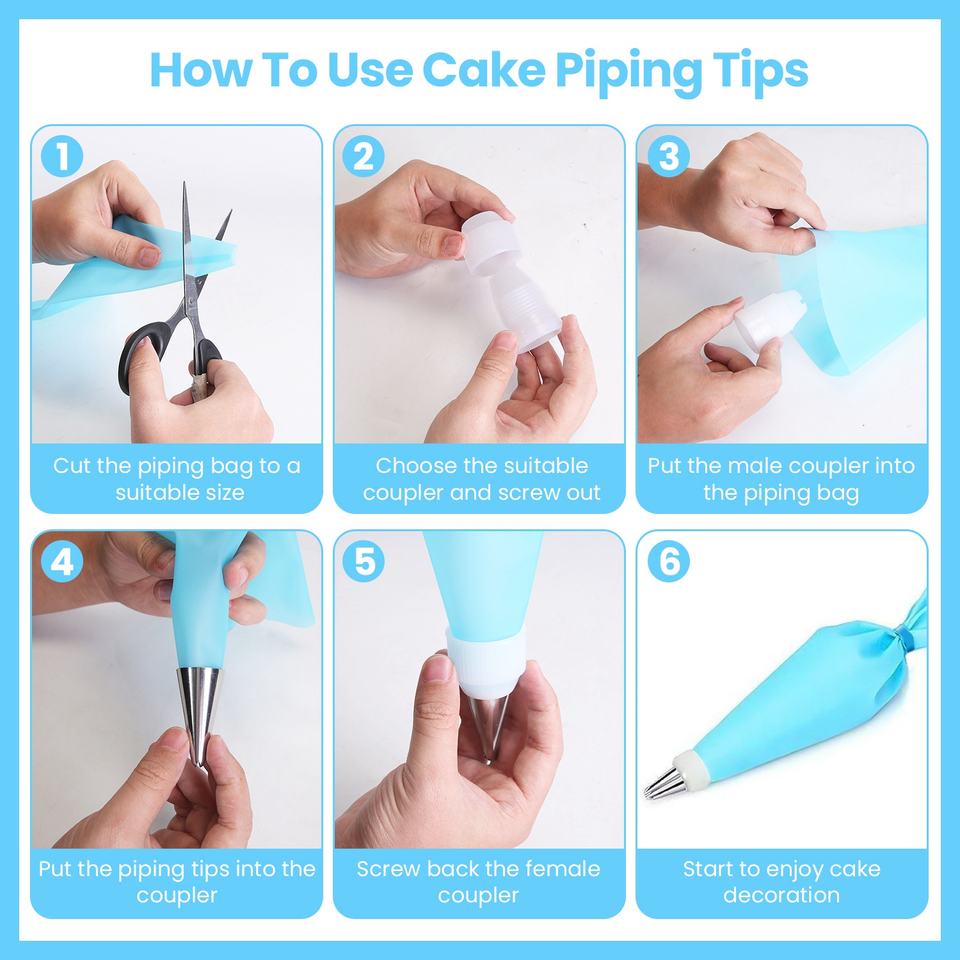 How To Use Cake Piping Tips

1
Cut the piping bag to a suitable size

2
Choose the suitable coupler and screw out

3
Put the male coupler into the piping bag

4
Put the piping tips into the coupler

5
Screw back the female coupler

6
Start to enjoy cake decoration