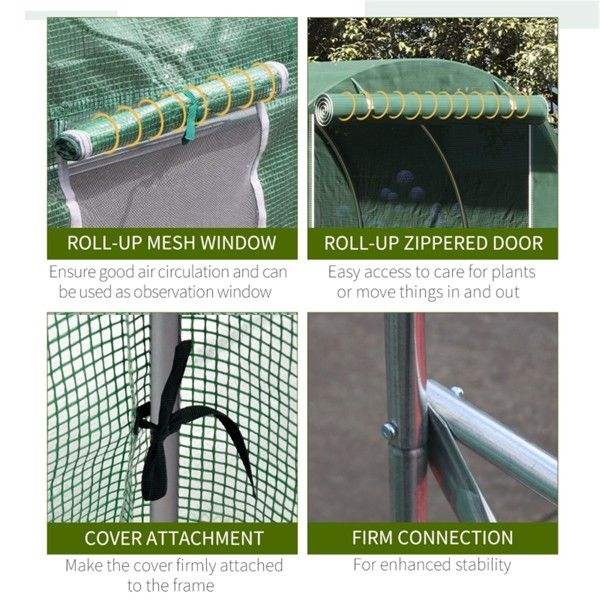 ROLL-UP MESH WINDOW

Ensure good air circulation and can be used as observation window

ROLL-UP ZIPPERED DOOR

Easy access to care for plants or move things in and out

COVER ATTACHMENT

Make the cover firmly attached to the frame

FIRM CONNECTION

For enhanced stability