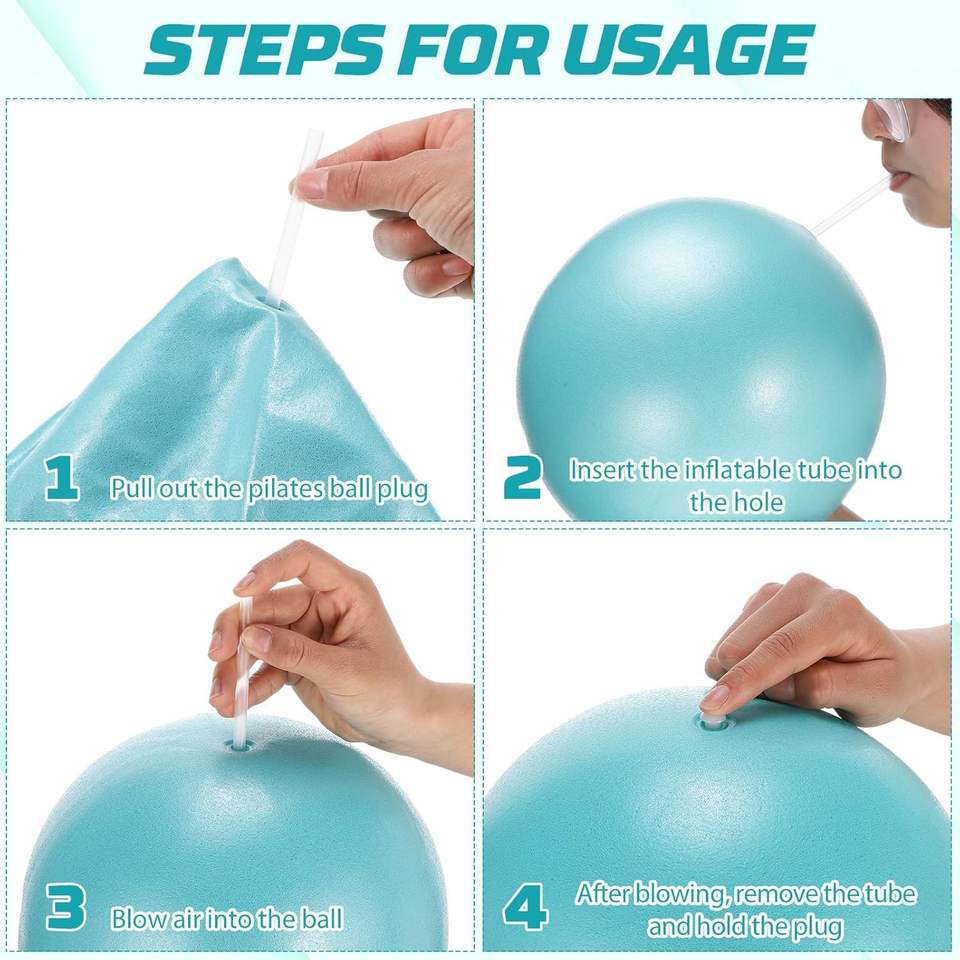 STEPS FOR USAGE

1 Pull out the pilates ball plug

2 Insert the inflatable tube into the hole

3 Blow air into the ball

4 After blowing, remove the tube and hold the plug