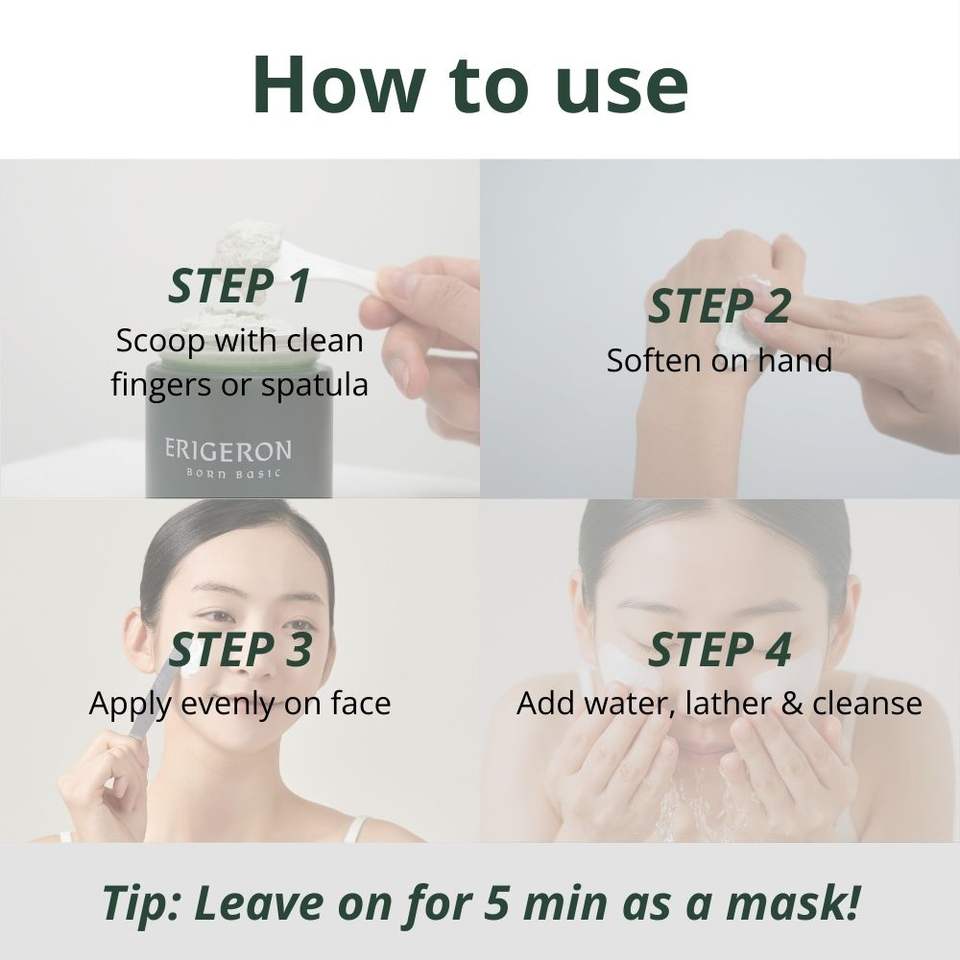 How to use

STEP 1
Scoop with clean fingers or spatula

ERIGERON
BORN BASIC

STEP 2
Soften on hand

STEP 3
Apply evenly on face

STEP 4
Add water, lather & cleanse

Tip: Leave on for 5 min as a mask!