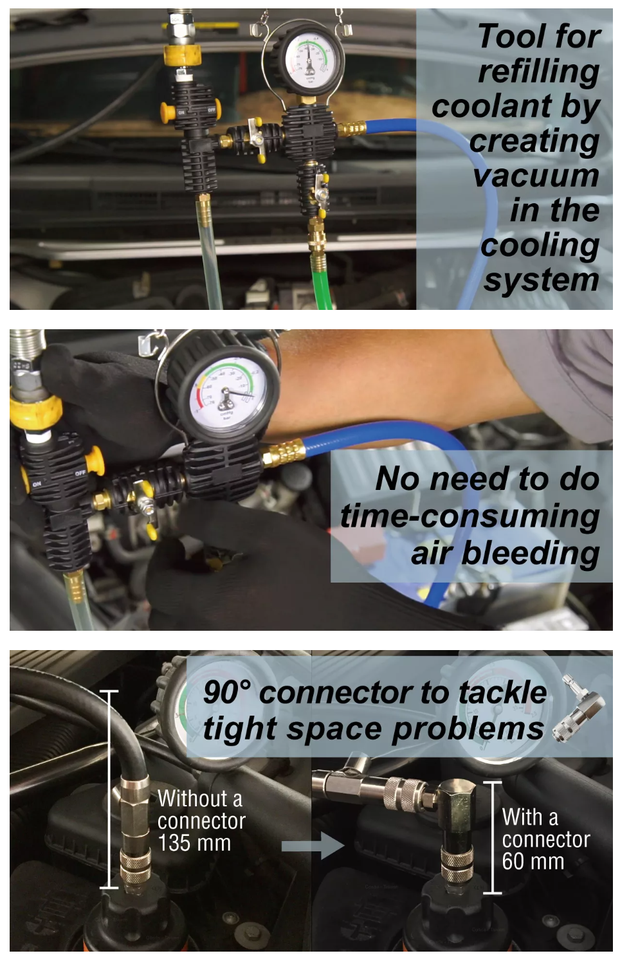 Tool for refilling coolant by creating vacuum in the cooling system

ON OFF

No need to do time-consuming air bleeding

90° connector to tackle tight space problems

Without a connector 135 mm

With a connector 60 mm