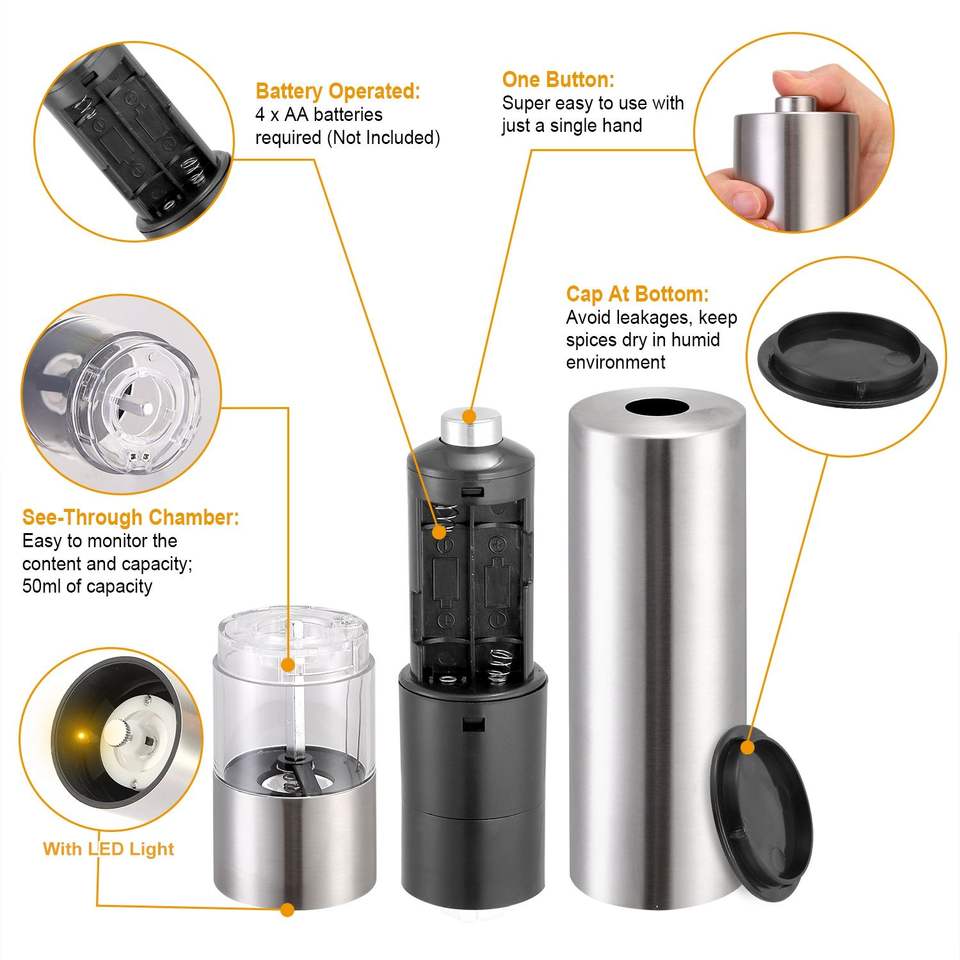 Battery Operated:
4 x AA batteries required (Not Included)

One Button:
Super easy to use with just a single hand

Cap At Bottom:
Avoid leakages, keep spices dry in humid environment

See-Through Chamber:
Easy to monitor the content and capacity; 50ml of capacity

With LED Light