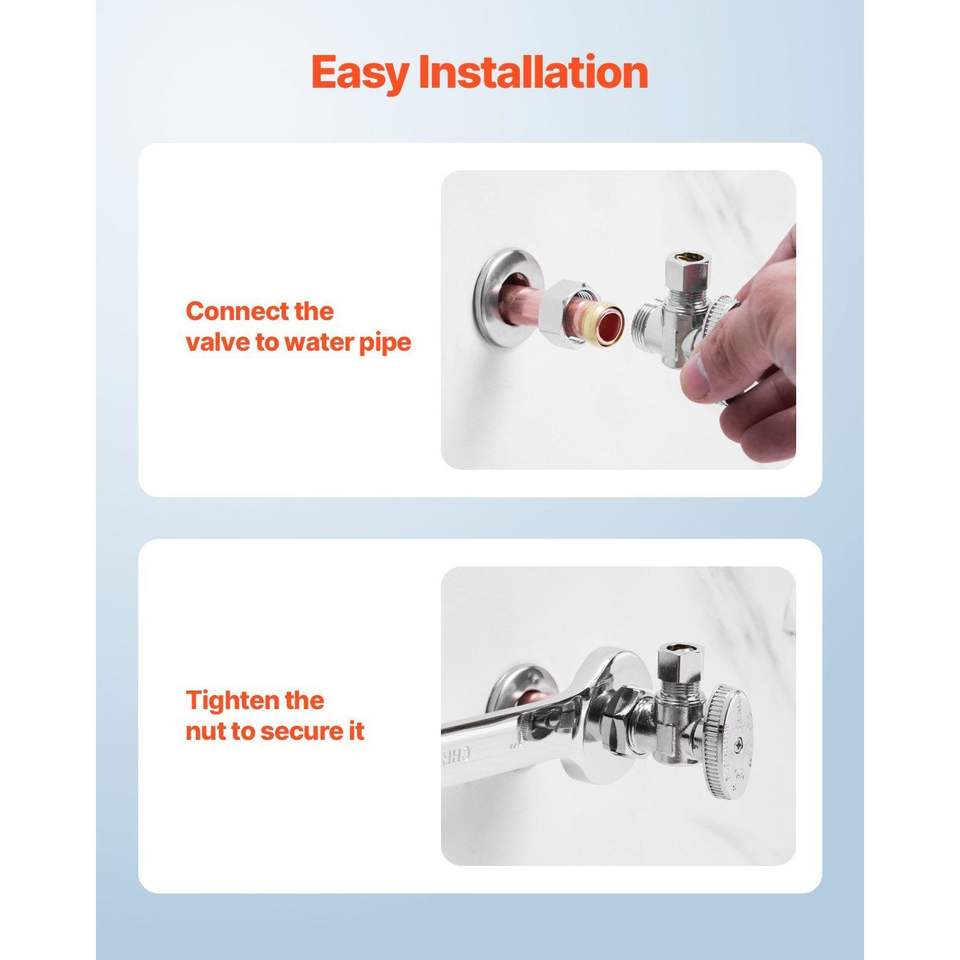 Easy Installation

Connect the valve to water pipe

Tighten the nut to secure it