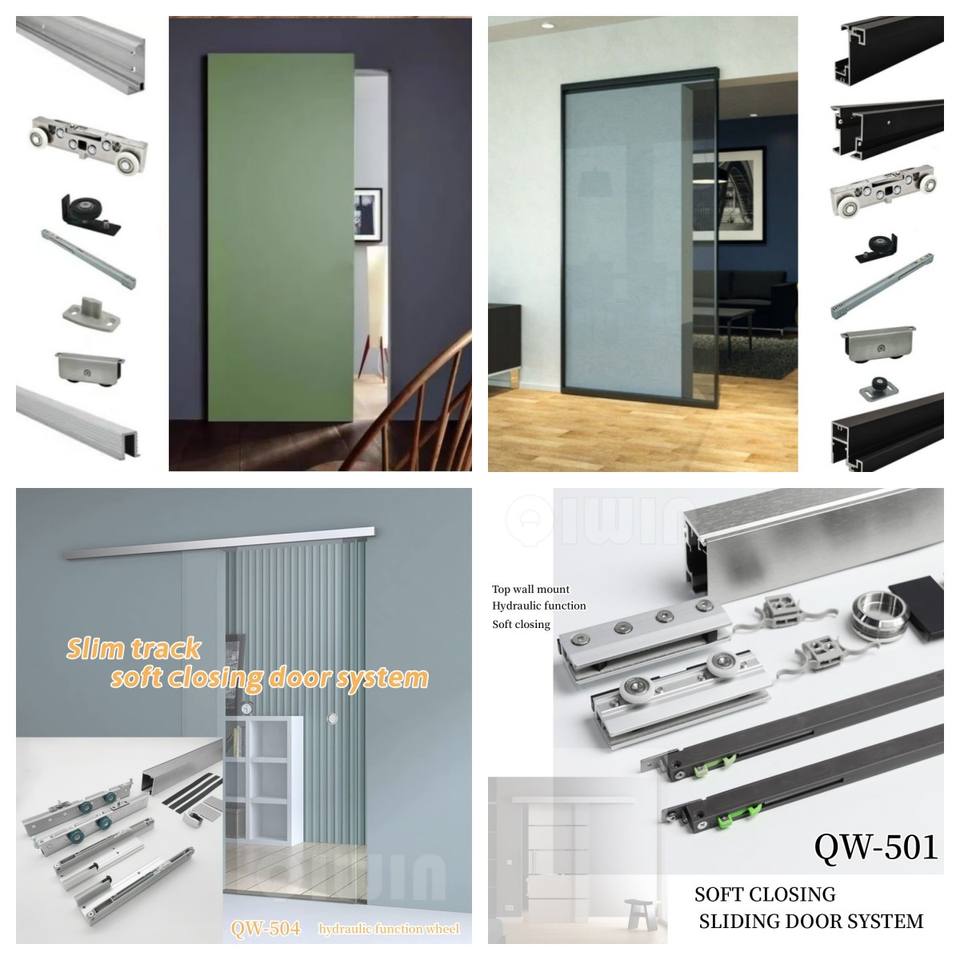 Slim track
soft closing door system

QW-504 hydraulic function wheel

QIWIN

Top wall mount
Hydraulic function
Soft closing

QW-501

SOFT CLOSING
SLIDING DOOR SYSTEM