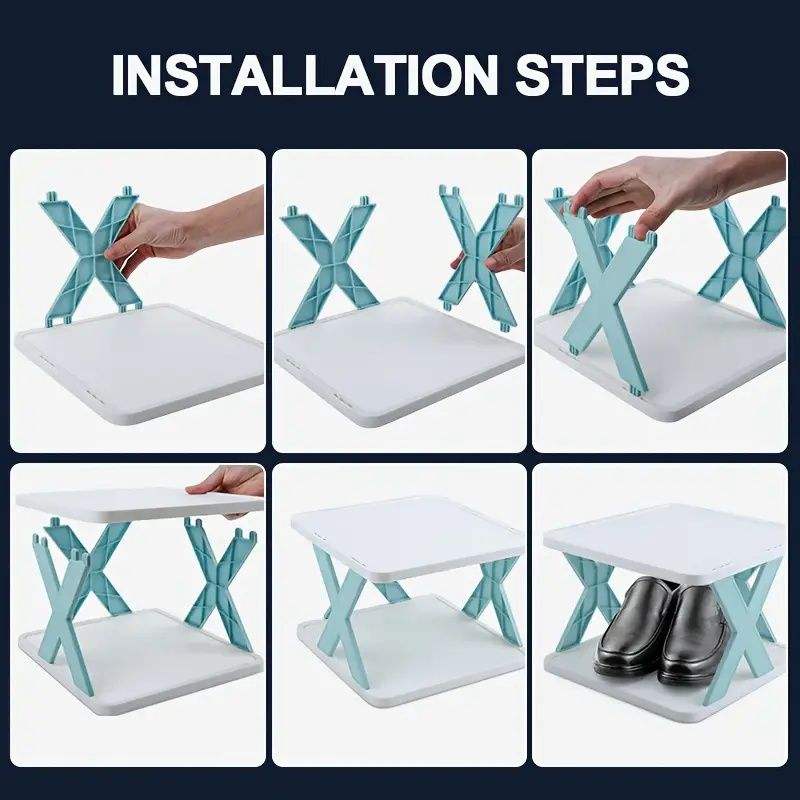 INSTALLATION STEPS