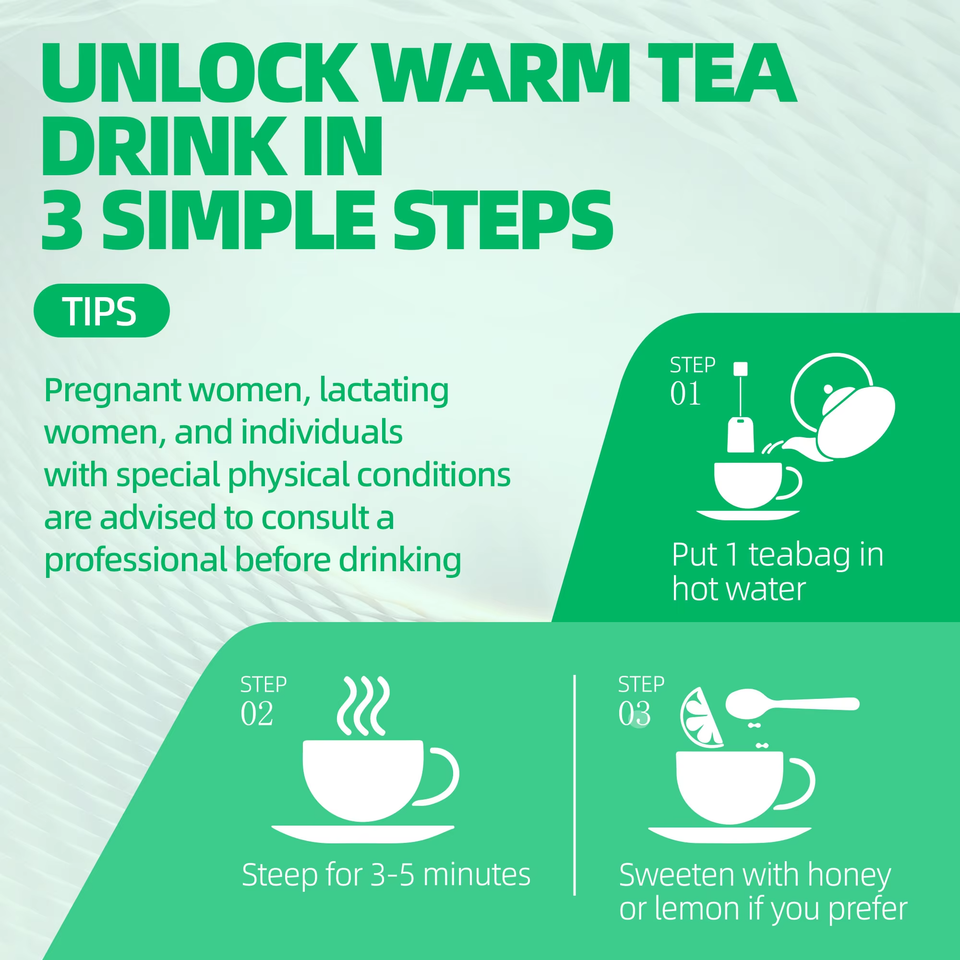 UNLOCK WARM TEA DRINK IN 3 SIMPLE STEPS

TIPS

Pregnant women, lactating women, and individuals with special physical conditions are advised to consult a professional before drinking

STEP 01

Put 1 teabag in hot water

STEP 02

Steep for 3-5 minutes

STEP 03

Sweeten with honey or lemon if you prefer