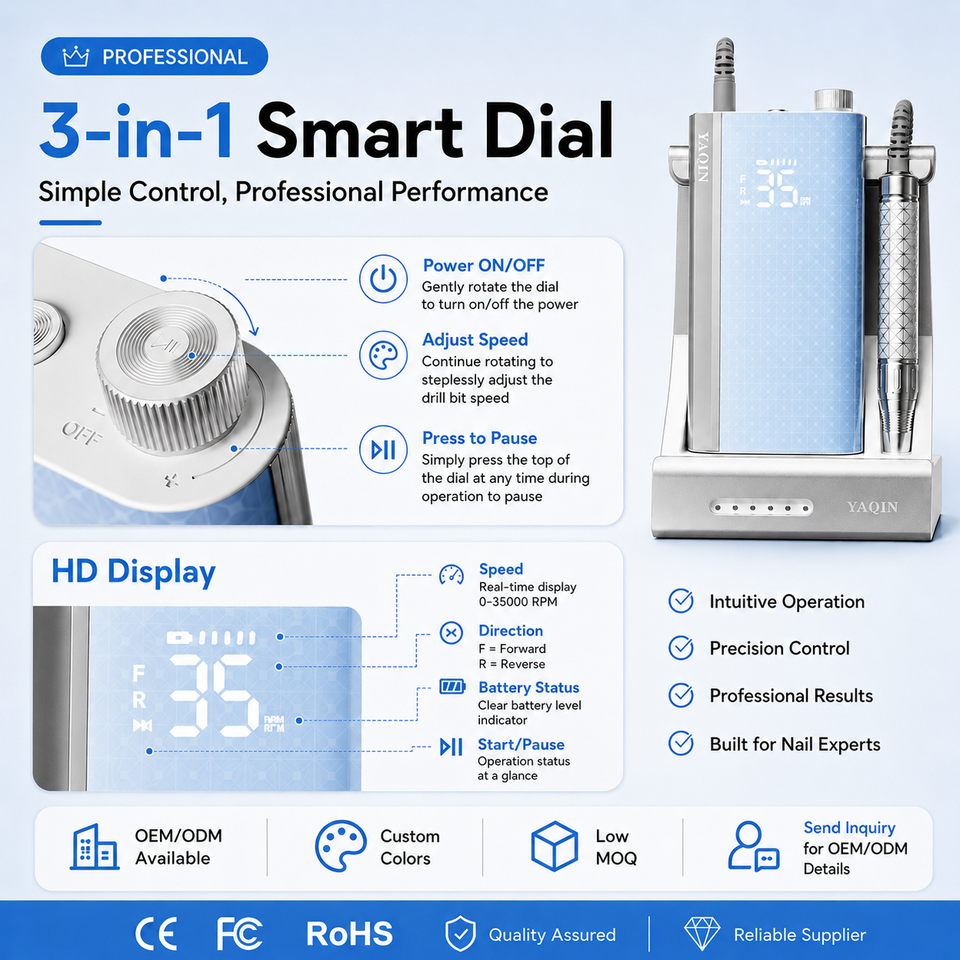 PROFESSIONAL

3-in-1 Smart Dial

Simple Control, Professional Performance

OFF

Power ON/OFF
Gently rotate the dial to turn on/off the power

Adjust Speed
Continue rotating to steplessly adjust the drill bit speed

Press to Pause
Simply press the top of the dial at any time during operation to pause

YAQIN

F
R
35

YAQIN

HD Display

F
R
35
RPM

Speed
Real-time display 0-35000 RPM

Direction
F = Forward
R = Reverse

Battery Status
Clear battery level indicator

Start/Pause
Operation status at a glance

Intuitive Operation

Precision Control

Professional Results

Built for Nail Experts

OEM/ODM Available

Custom Colors

Low MOQ

Send Inquiry for OEM/ODM Details

CE FC RoHS Quality Assured Reliable Supplier